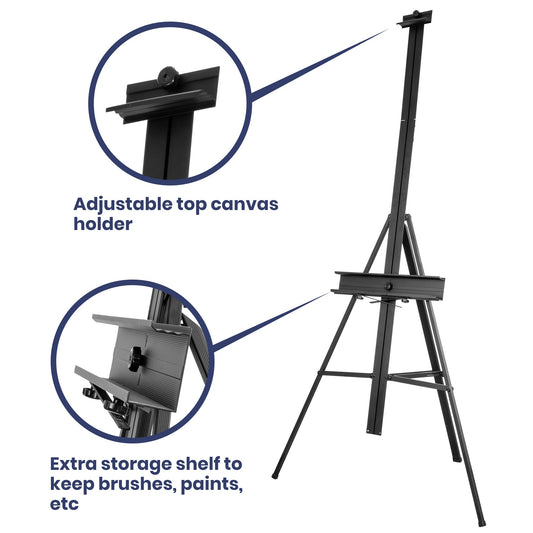 Adjustable top canvas holder

Extra storage shelf to keep brushes, paints, etc