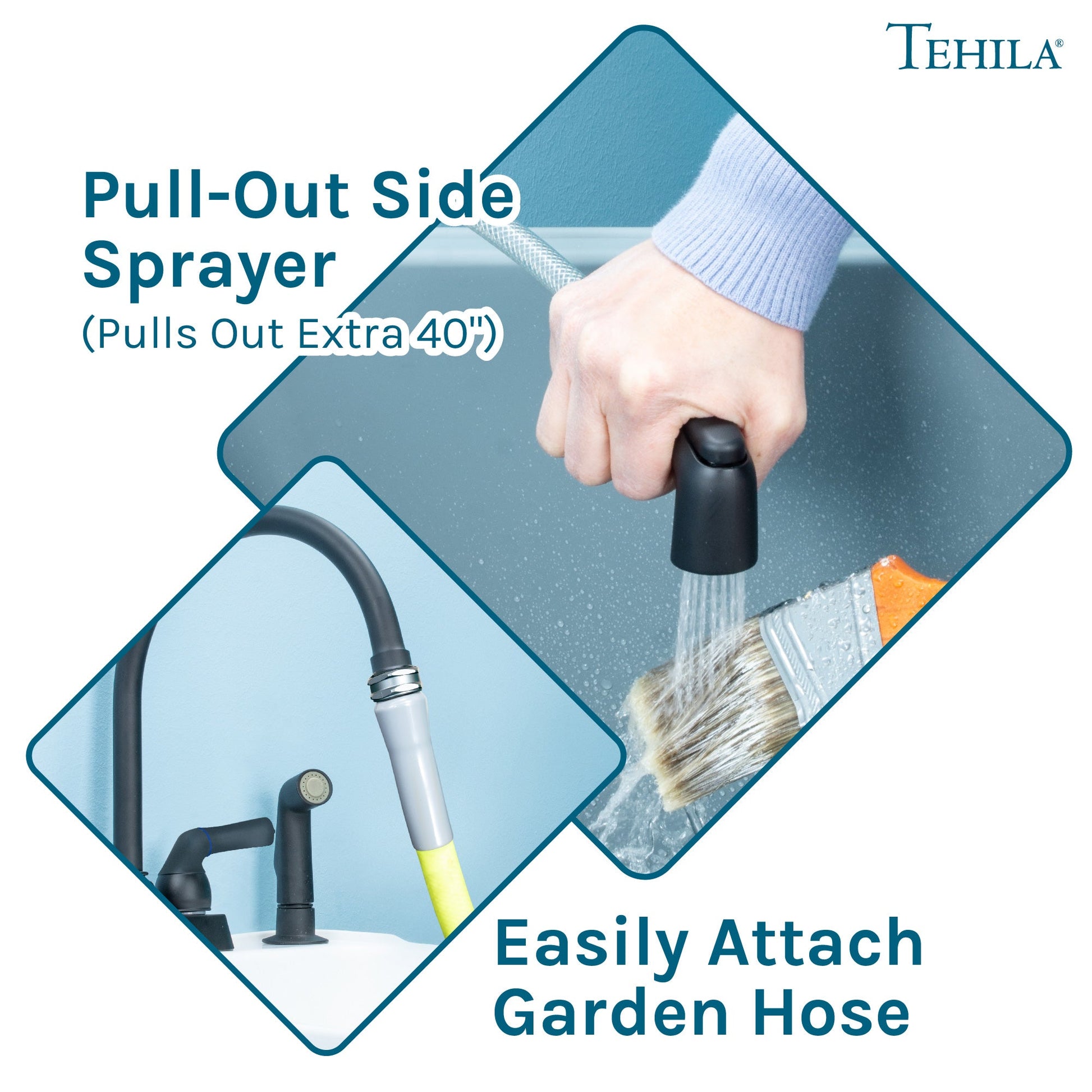 TEHILA®

Pull-Out Side Sprayer
(Pulls Out Extra 40")

Easily Attach Garden Hose