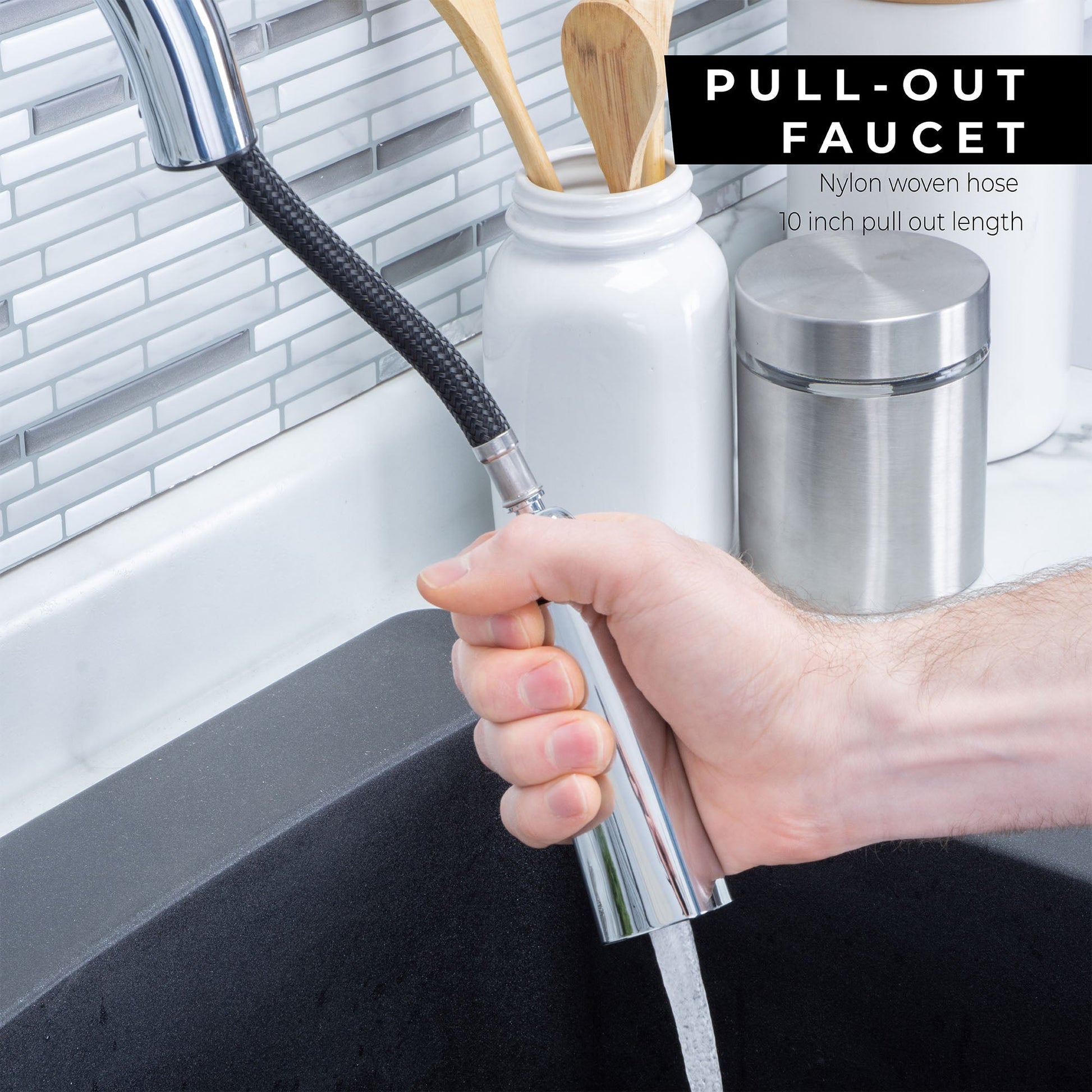 PULL-OUT FAUCET

Nylon woven hose
10 inch pull out length