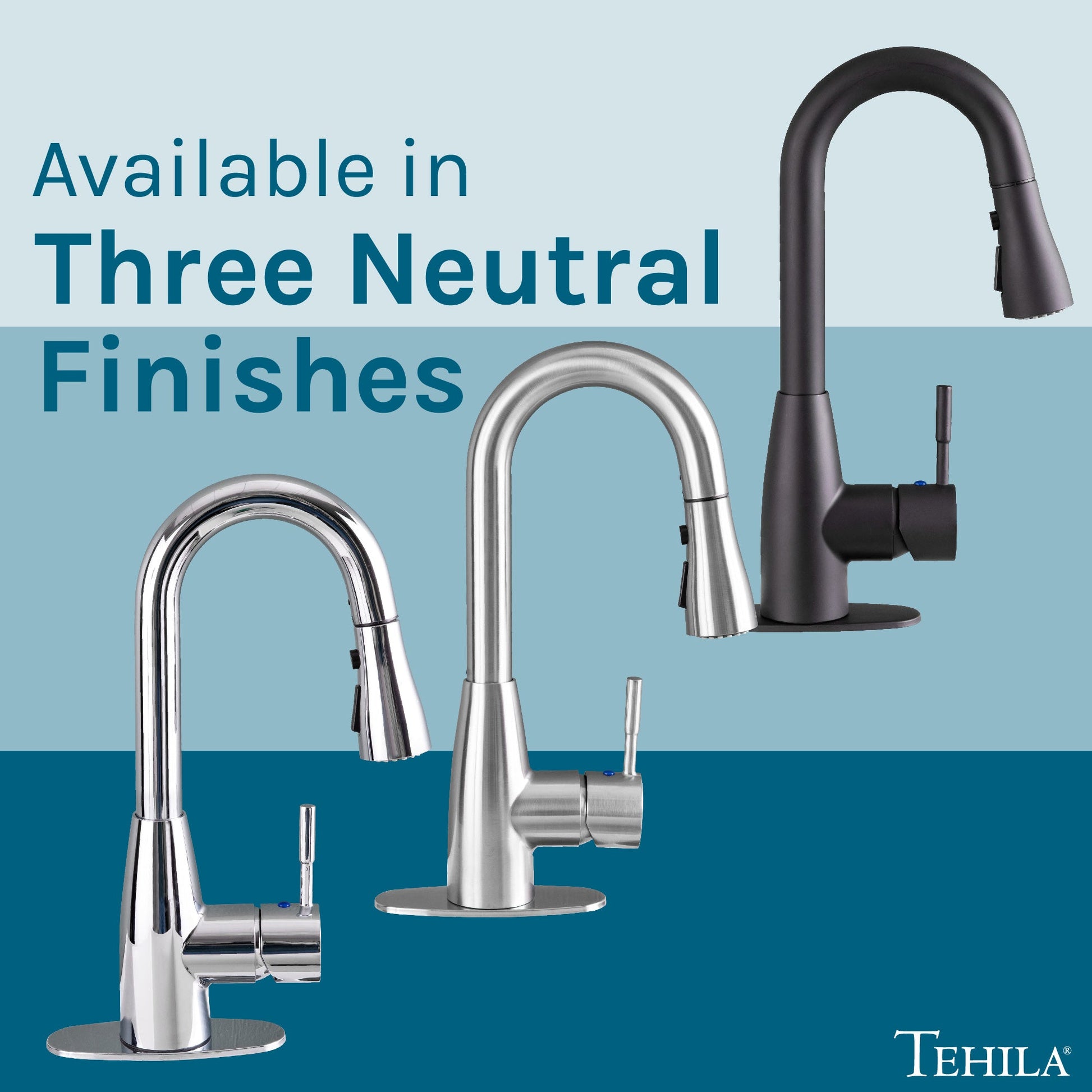 Available in
Three Neutral
Finishes

TEHILA®