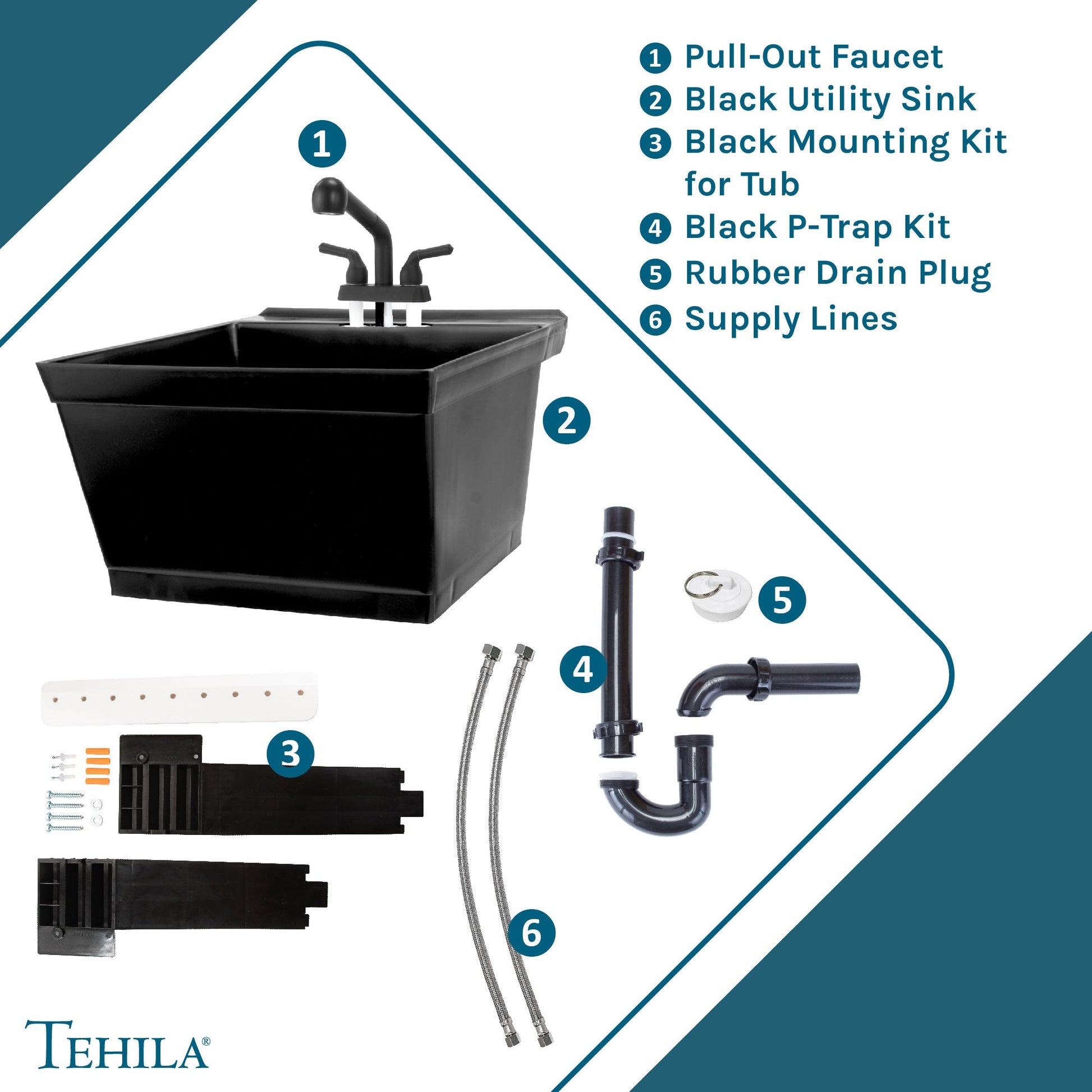 1 Pull-Out Faucet
2 Black Utility Sink
3 Black Mounting Kit for Tub
4 Black P-Trap Kit
5 Rubber Drain Plug
6 Supply Lines

1

2

5

4

3

6

TEHILA®