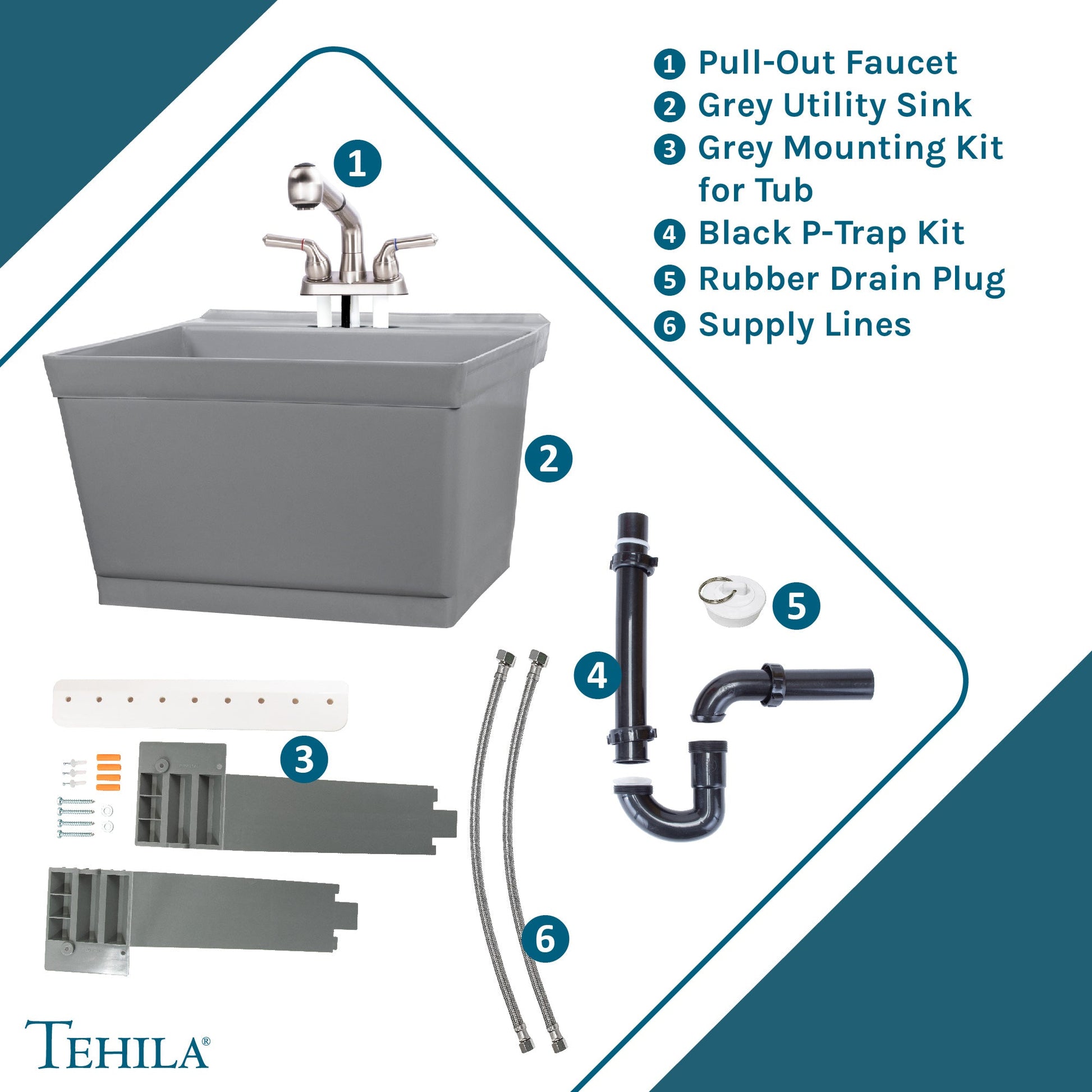 1 Pull-Out Faucet
2 Grey Utility Sink
3 Grey Mounting Kit for Tub
4 Black P-Trap Kit
5 Rubber Drain Plug
6 Supply Lines

1

2

5

4

3

6

TEHILA®