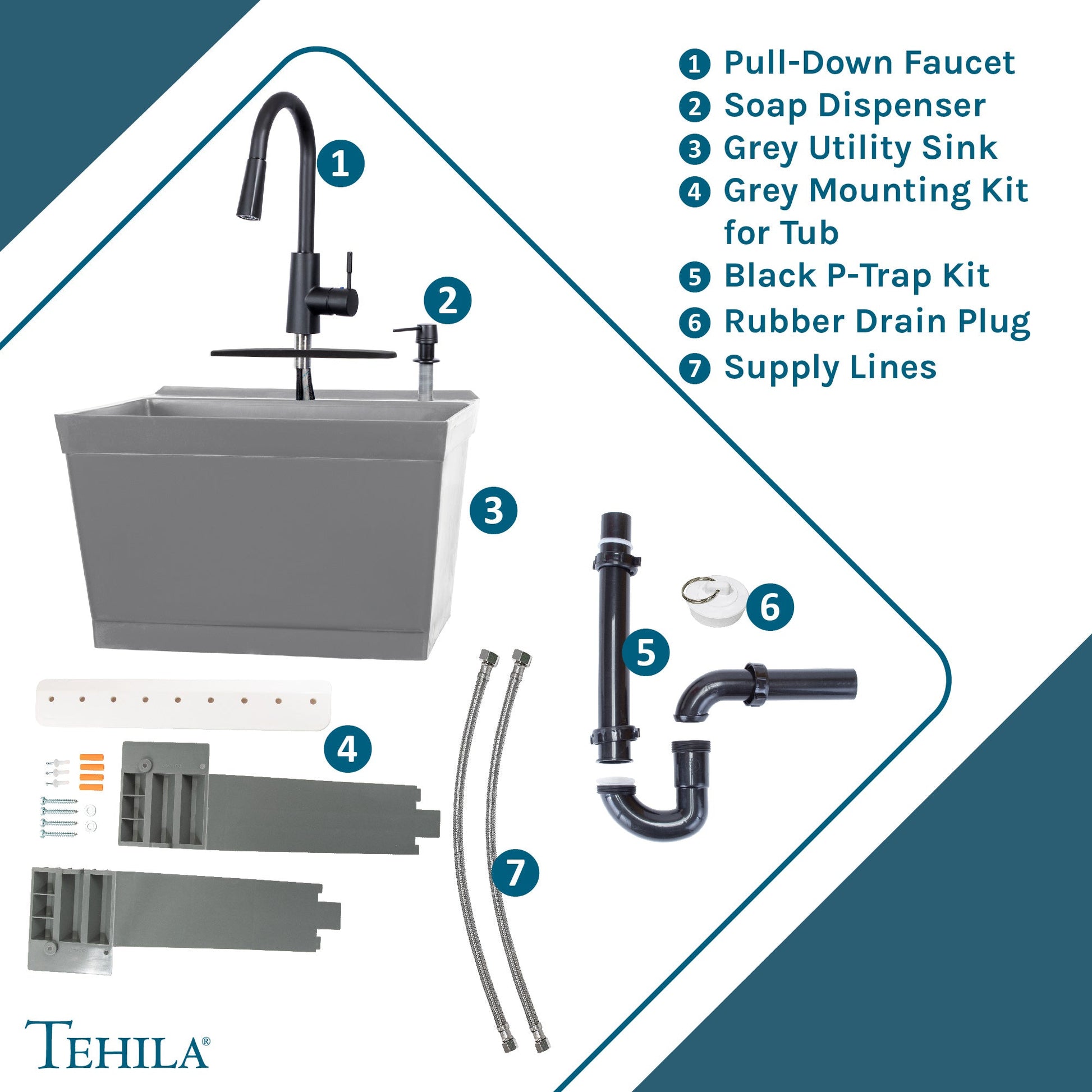 1 Pull-Down Faucet
2 Soap Dispenser
3 Grey Utility Sink
4 Grey Mounting Kit for Tub
5 Black P-Trap Kit
6 Rubber Drain Plug
7 Supply Lines

1
2
3
4
5
6
7

TEHILA®