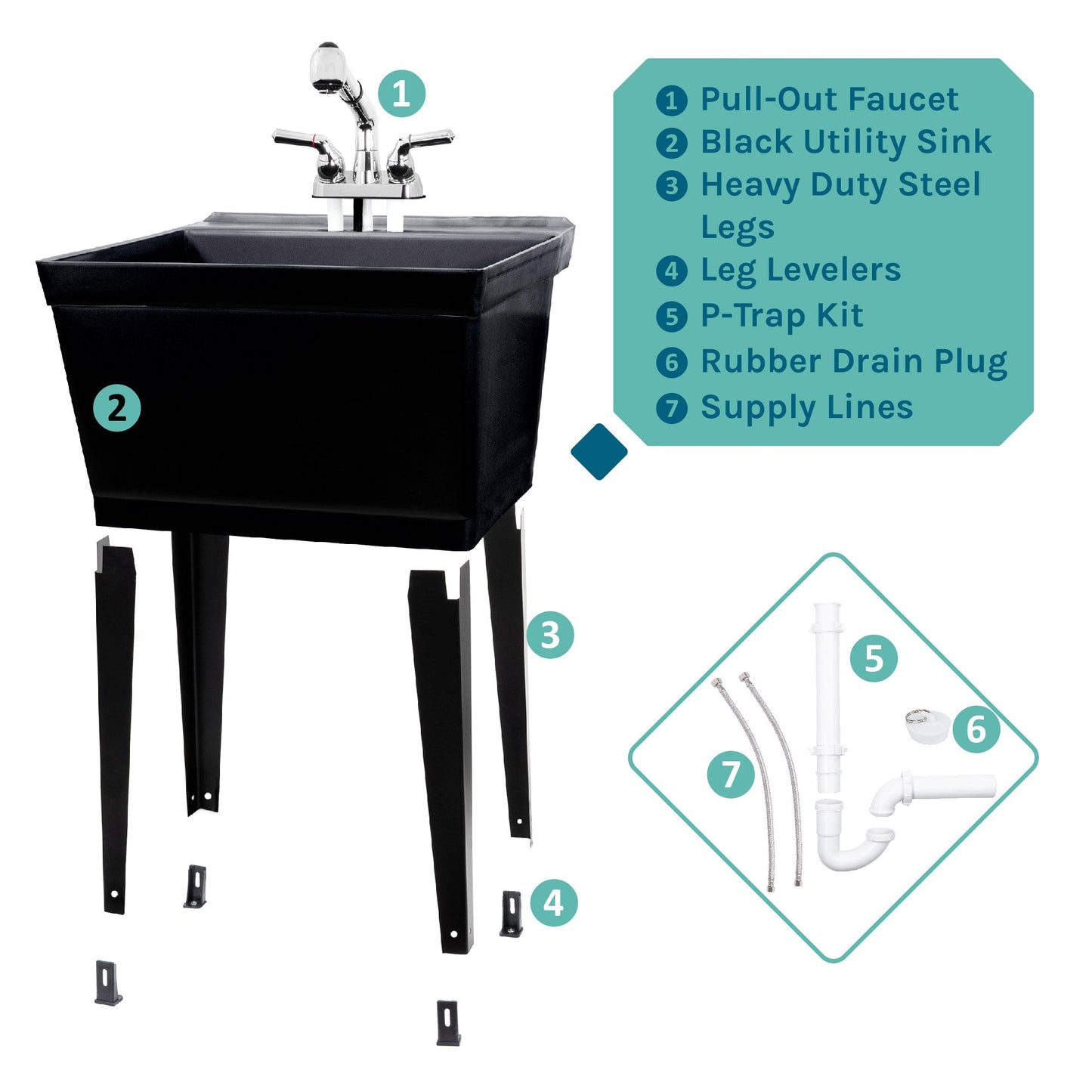 1

1 Pull-Out Faucet
2 Black Utility Sink
3 Heavy Duty Steel Legs
4 Leg Levelers
5 P-Trap Kit
6 Rubber Drain Plug
7 Supply Lines

2

3

4

5

6

7