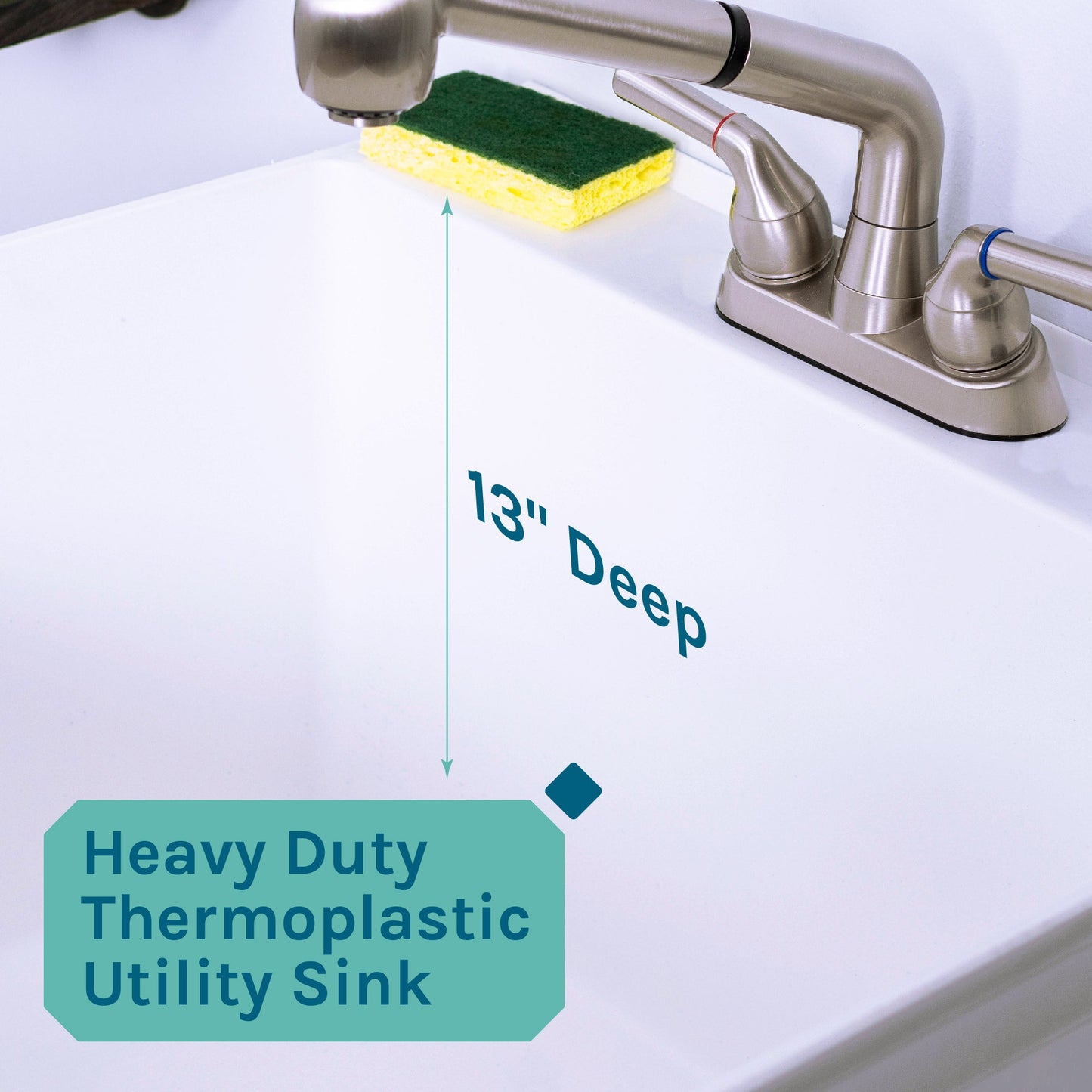 13" Deep

Heavy Duty Thermoplastic Utility Sink