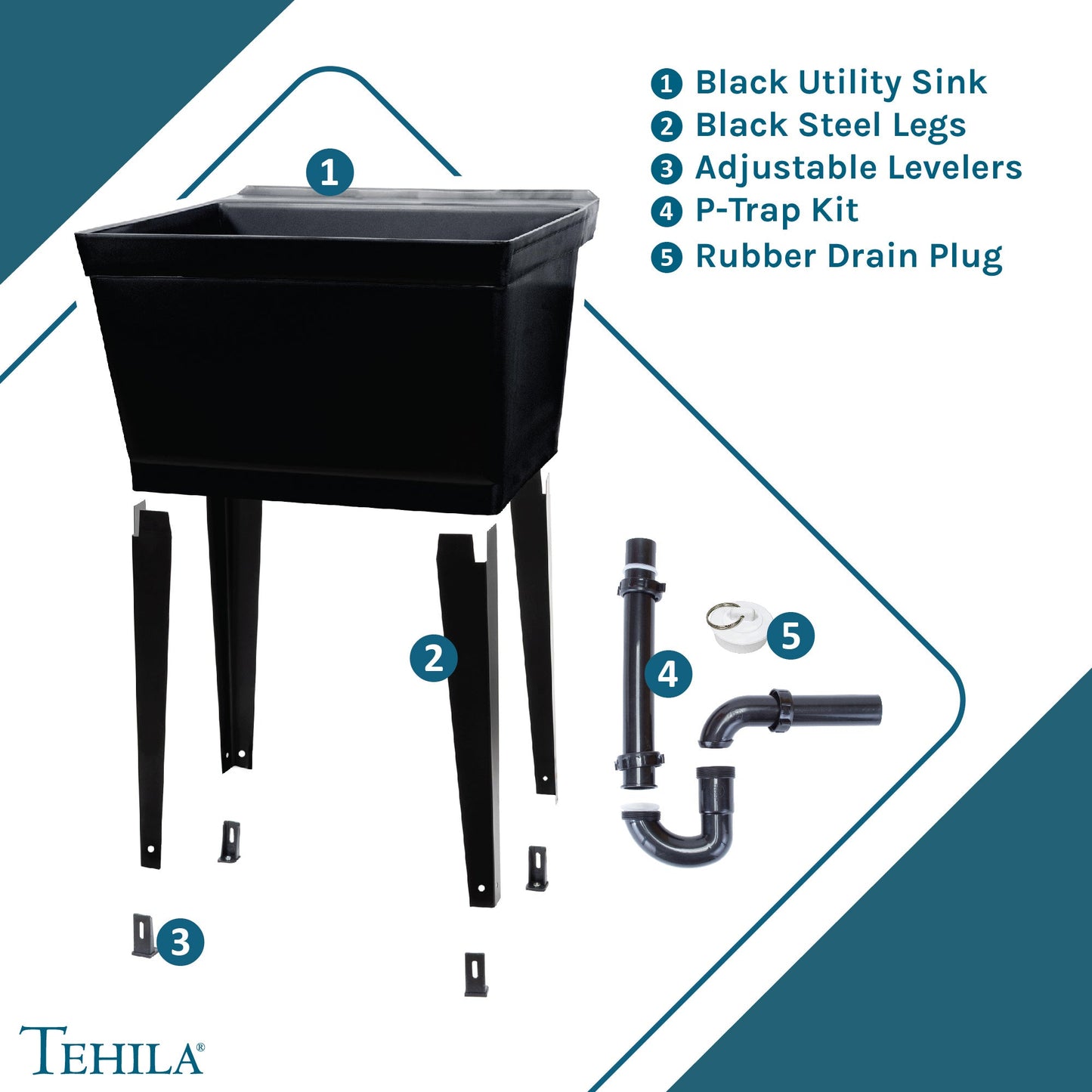 1 Black Utility Sink
2 Black Steel Legs
3 Adjustable Levelers
4 P-Trap Kit
5 Rubber Drain Plug

1

2

4

5

3

TEHILA®