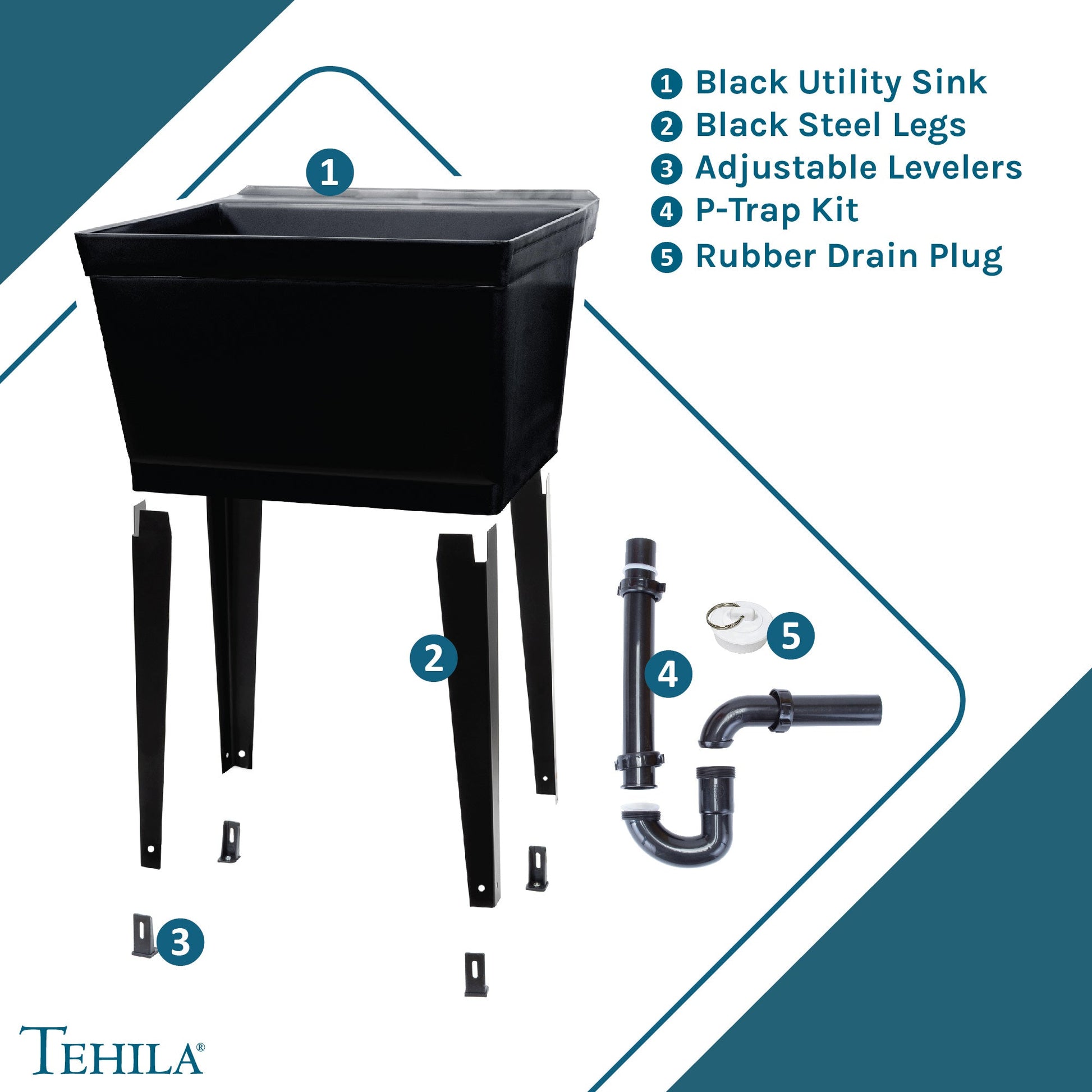 1 Black Utility Sink
2 Black Steel Legs
3 Adjustable Levelers
4 P-Trap Kit
5 Rubber Drain Plug

1

2

3

4

5

TEHILA®