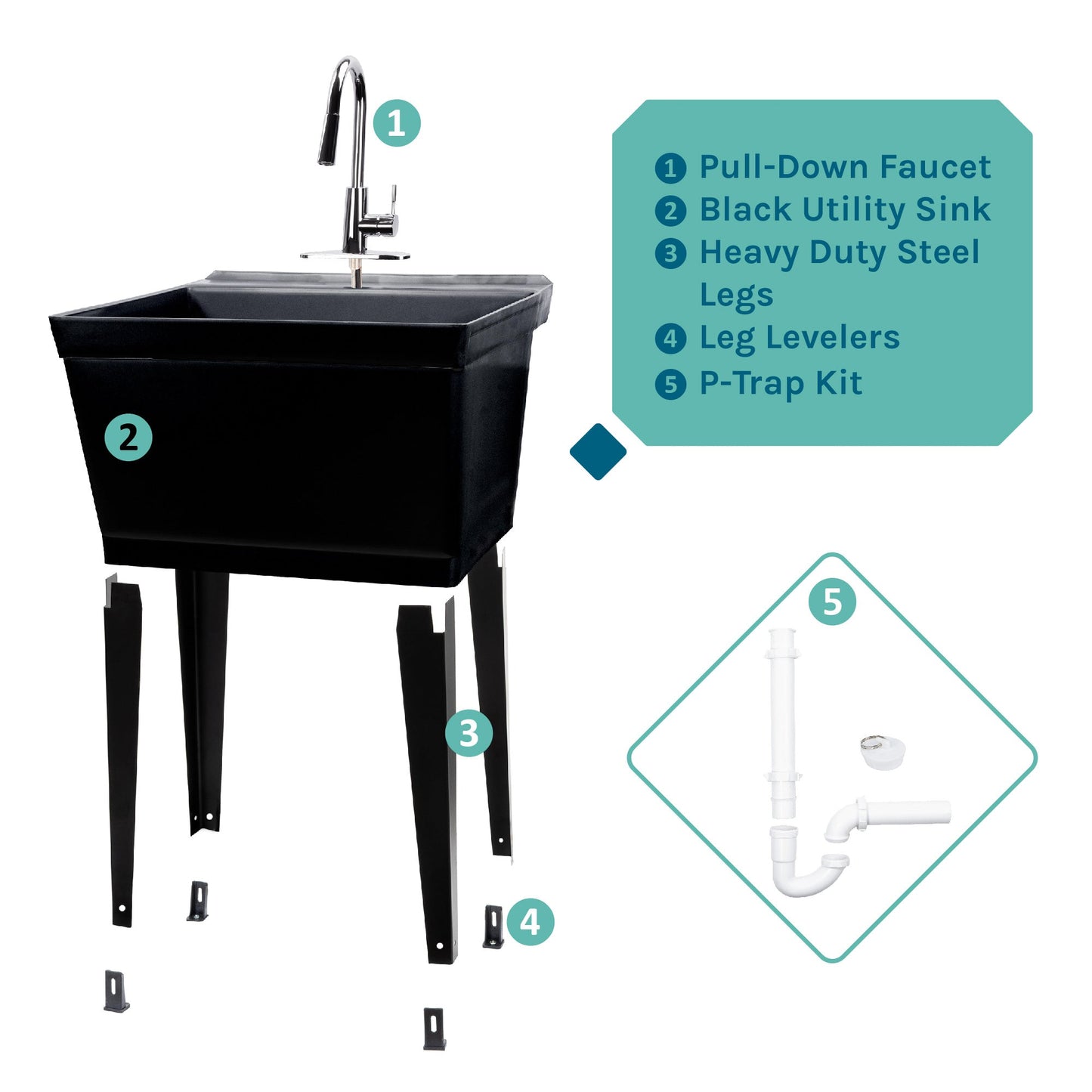 1

1 Pull-Down Faucet
2 Black Utility Sink
3 Heavy Duty Steel Legs
4 Leg Levelers
5 P-Trap Kit

2

5

3

4