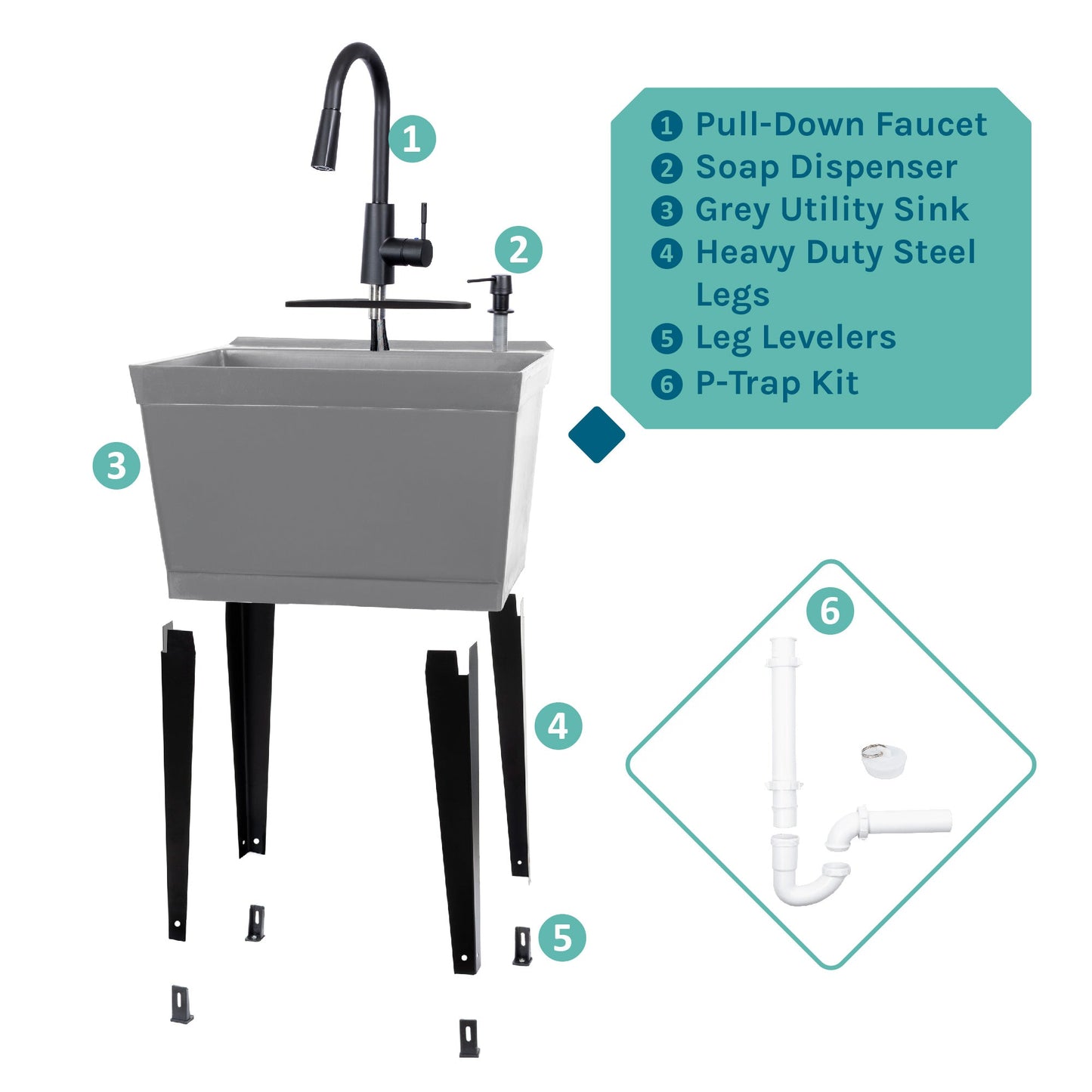 1
2
3
4
5
6

1 Pull-Down Faucet
2 Soap Dispenser
3 Grey Utility Sink
4 Heavy Duty Steel Legs
5 Leg Levelers
6 P-Trap Kit