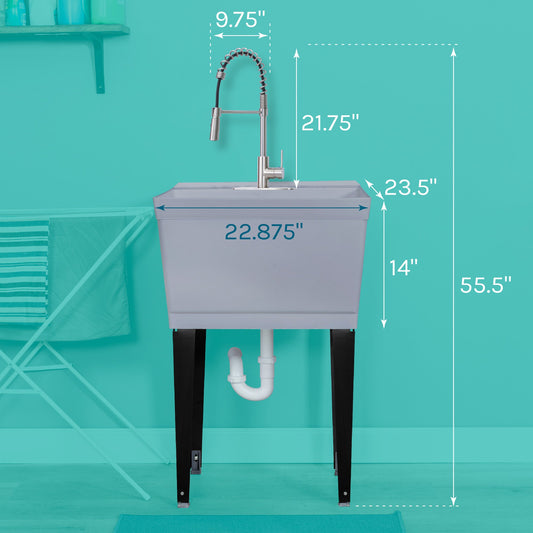 9.75"

21.75"

23.5"

22.875"

14"

55.5"