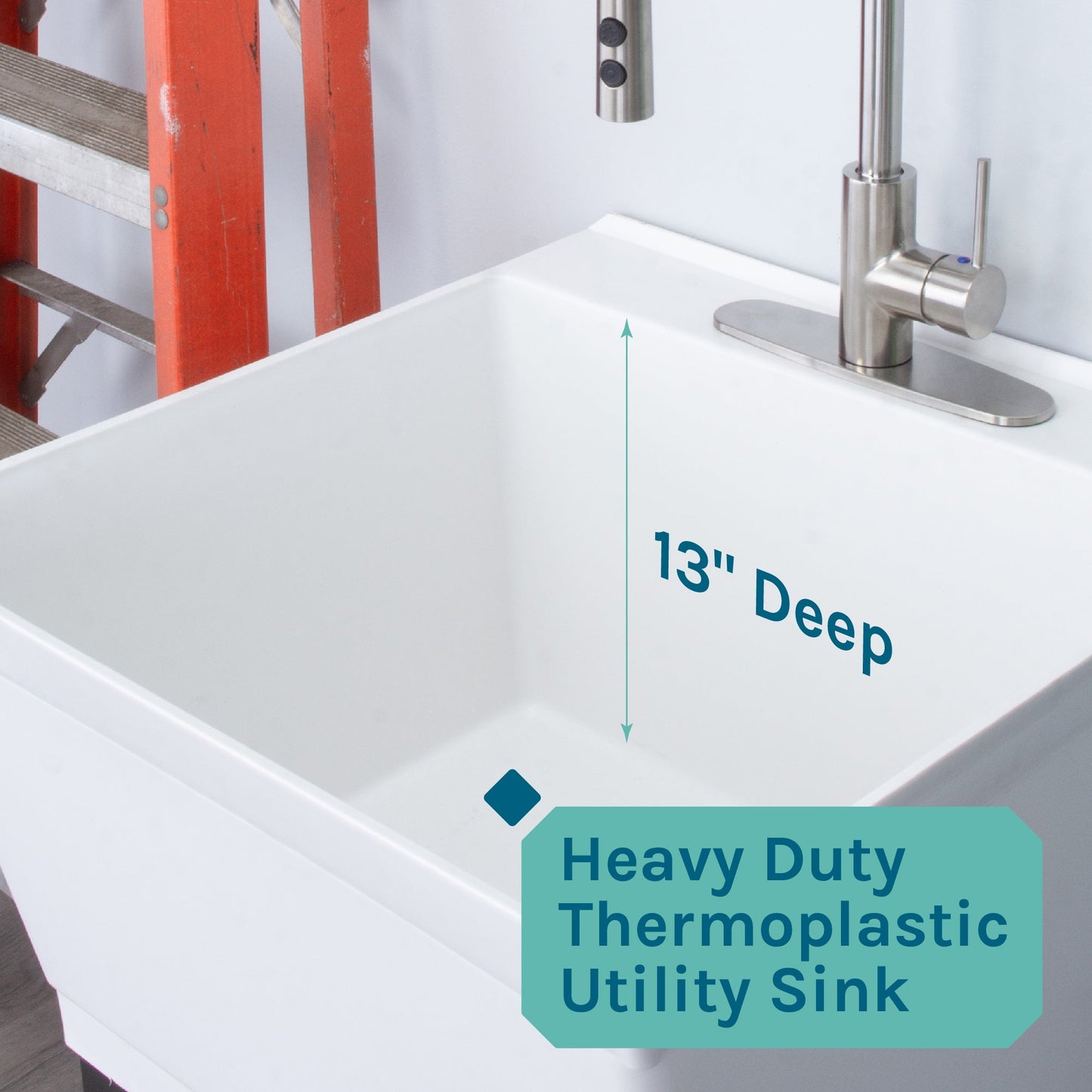 13" Deep

Heavy Duty Thermoplastic Utility Sink