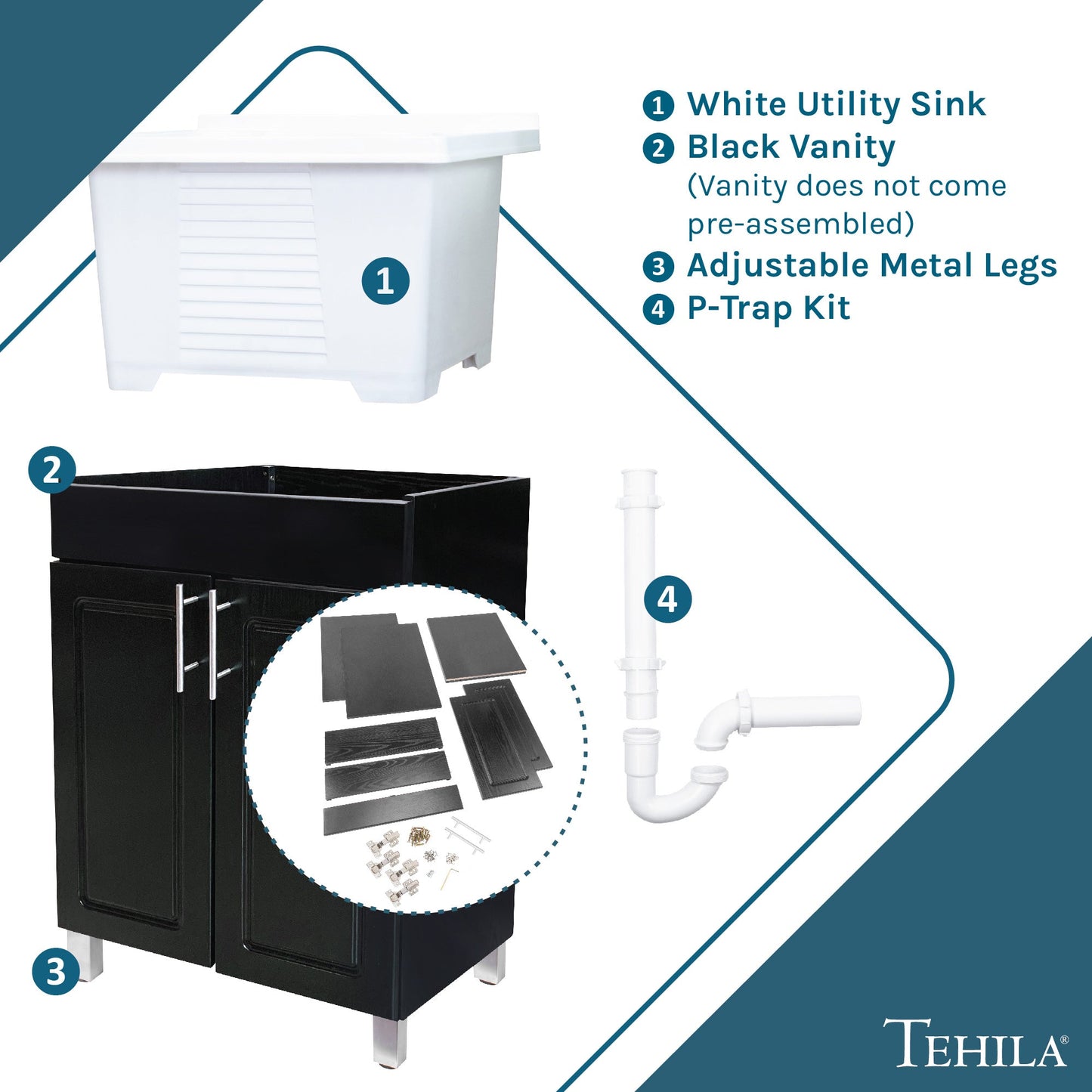 1 White Utility Sink
2 Black Vanity
(Vanity does not come pre-assembled)
3 Adjustable Metal Legs
4 P-Trap Kit

1

2

4

3

TEHILA®