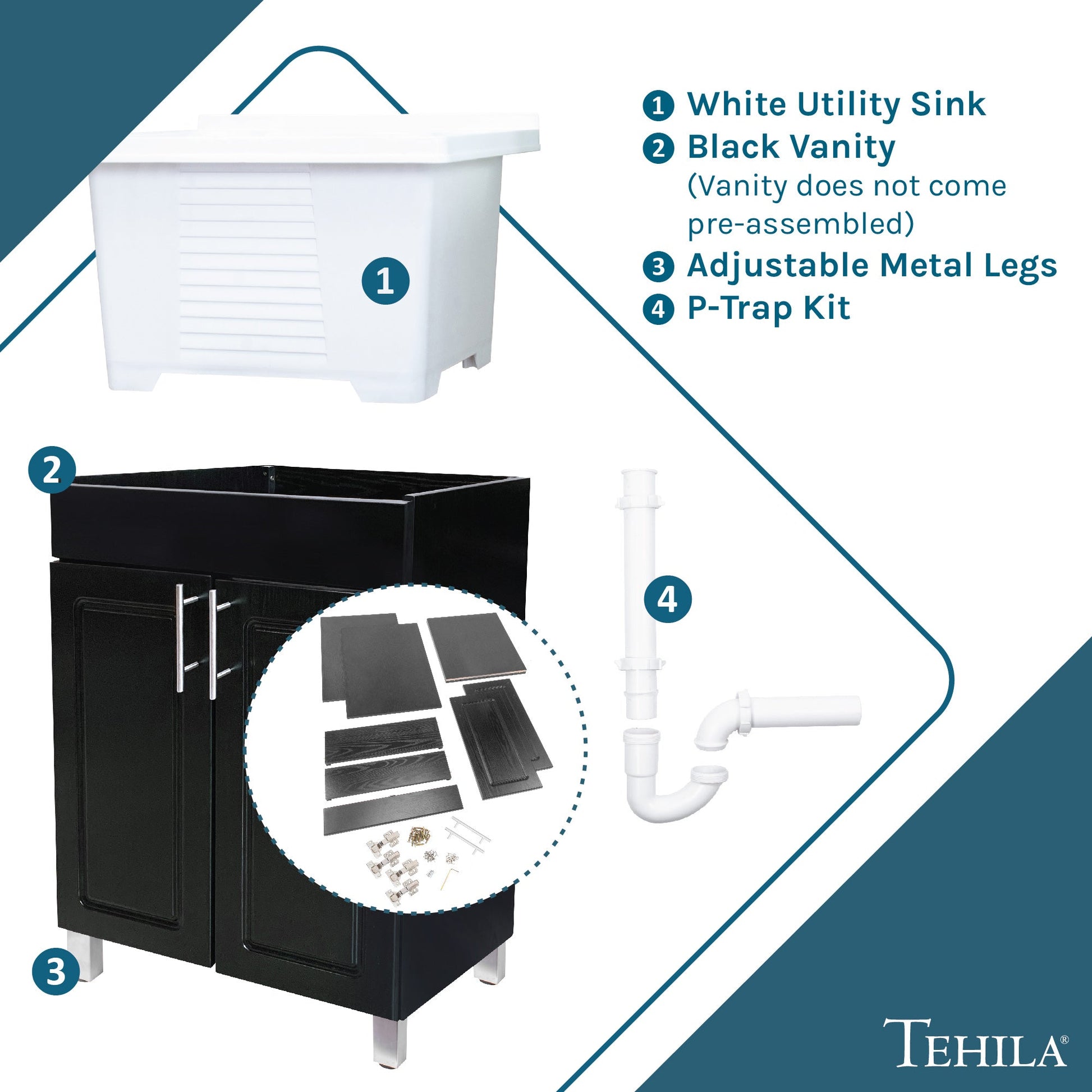 1 White Utility Sink
2 Black Vanity
(Vanity does not come pre-assembled)
3 Adjustable Metal Legs
4 P-Trap Kit

1

2

4

3

TEHILA®