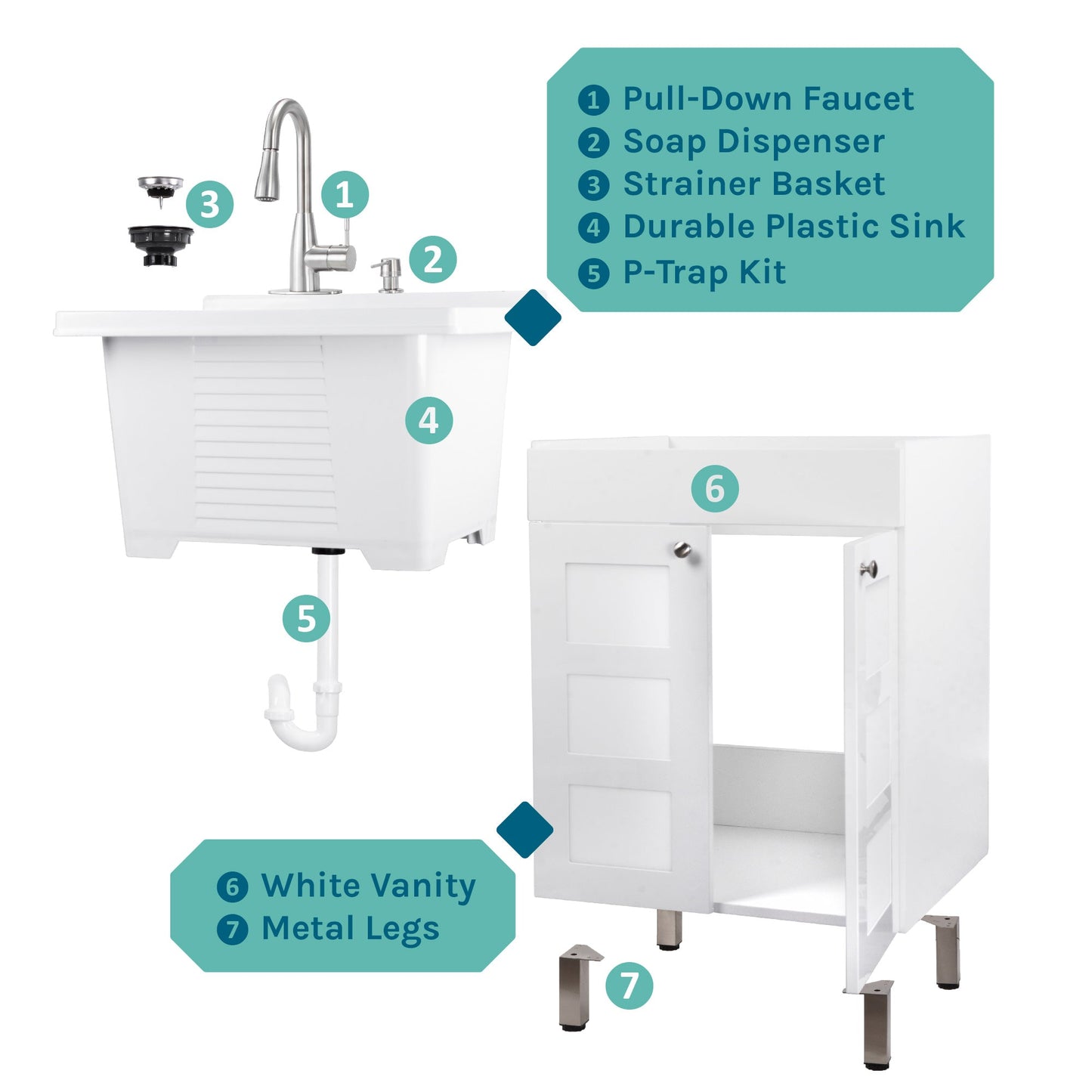 1 Pull-Down Faucet
2 Soap Dispenser
3 Strainer Basket
4 Durable Plastic Sink
5 P-Trap Kit

3 1 2 4 5 6

6 White Vanity
7 Metal Legs

7