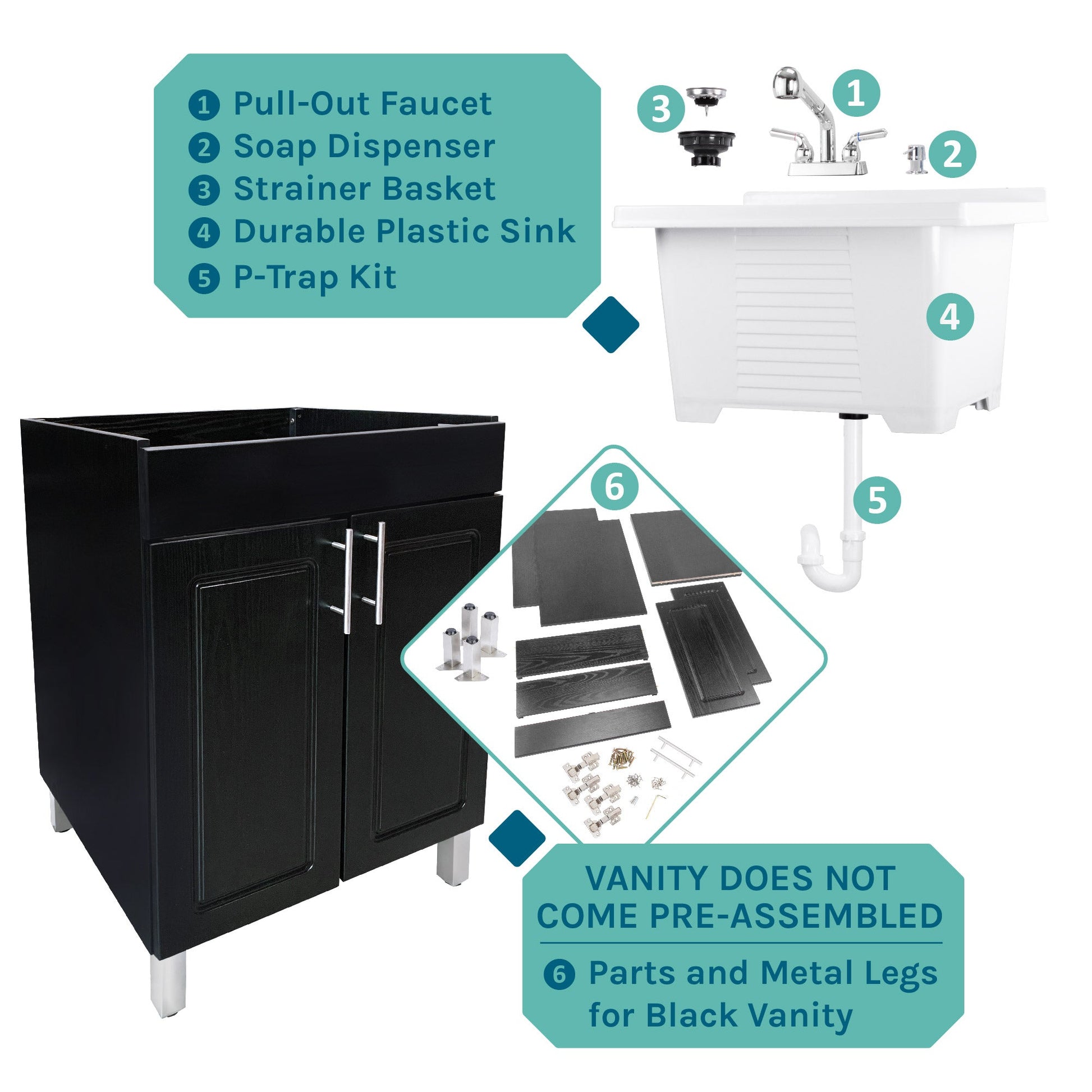 1 Pull-Out Faucet
2 Soap Dispenser
3 Strainer Basket
4 Durable Plastic Sink
5 P-Trap Kit

3 1 2

4

5

6

VANITY DOES NOT COME PRE-ASSEMBLED

6 Parts and Metal Legs for Black Vanity