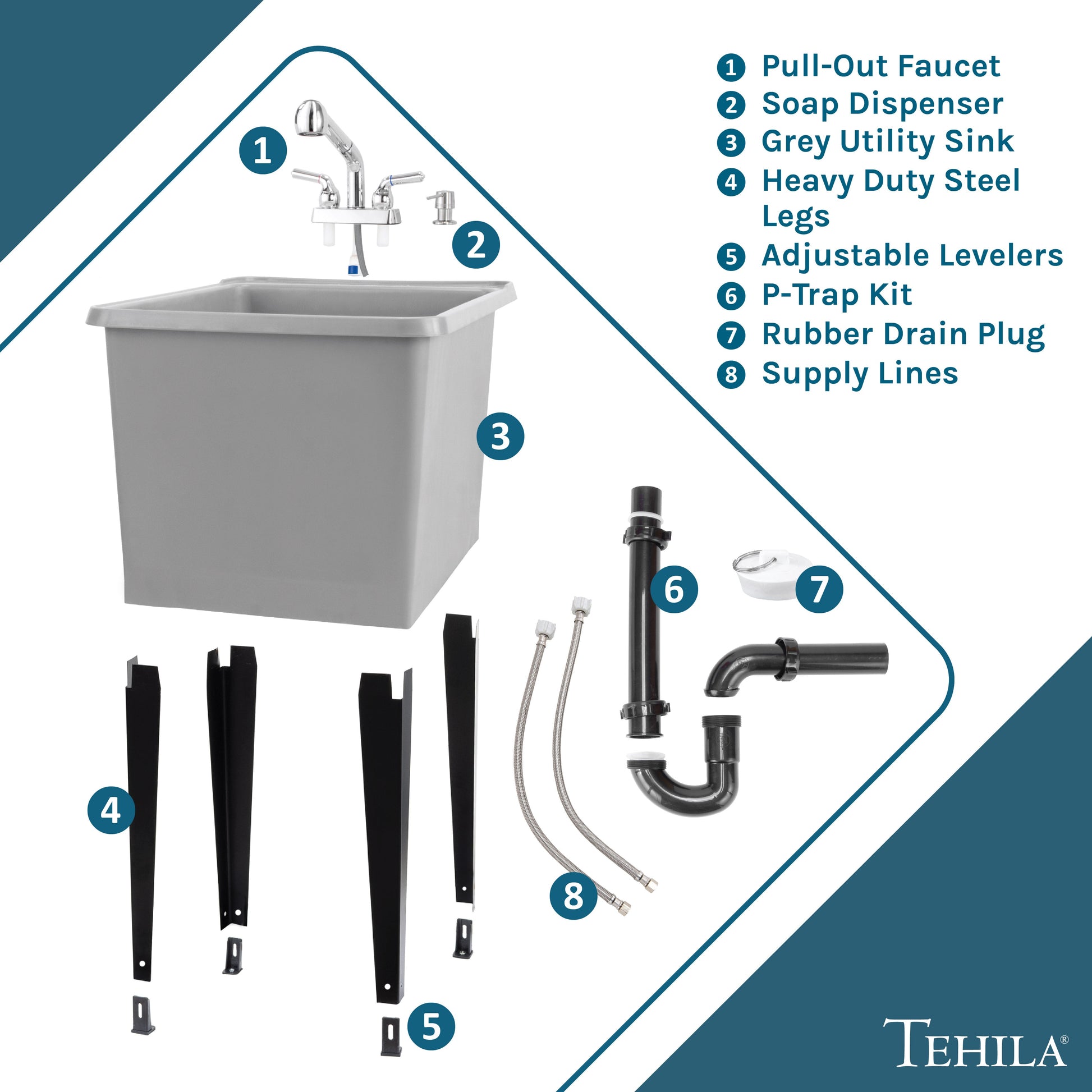 1 Pull-Out Faucet
2 Soap Dispenser
3 Grey Utility Sink
4 Heavy Duty Steel Legs
5 Adjustable Levelers
6 P-Trap Kit
7 Rubber Drain Plug
8 Supply Lines

1

2

3

6

7

4

8

5

TEHILA®