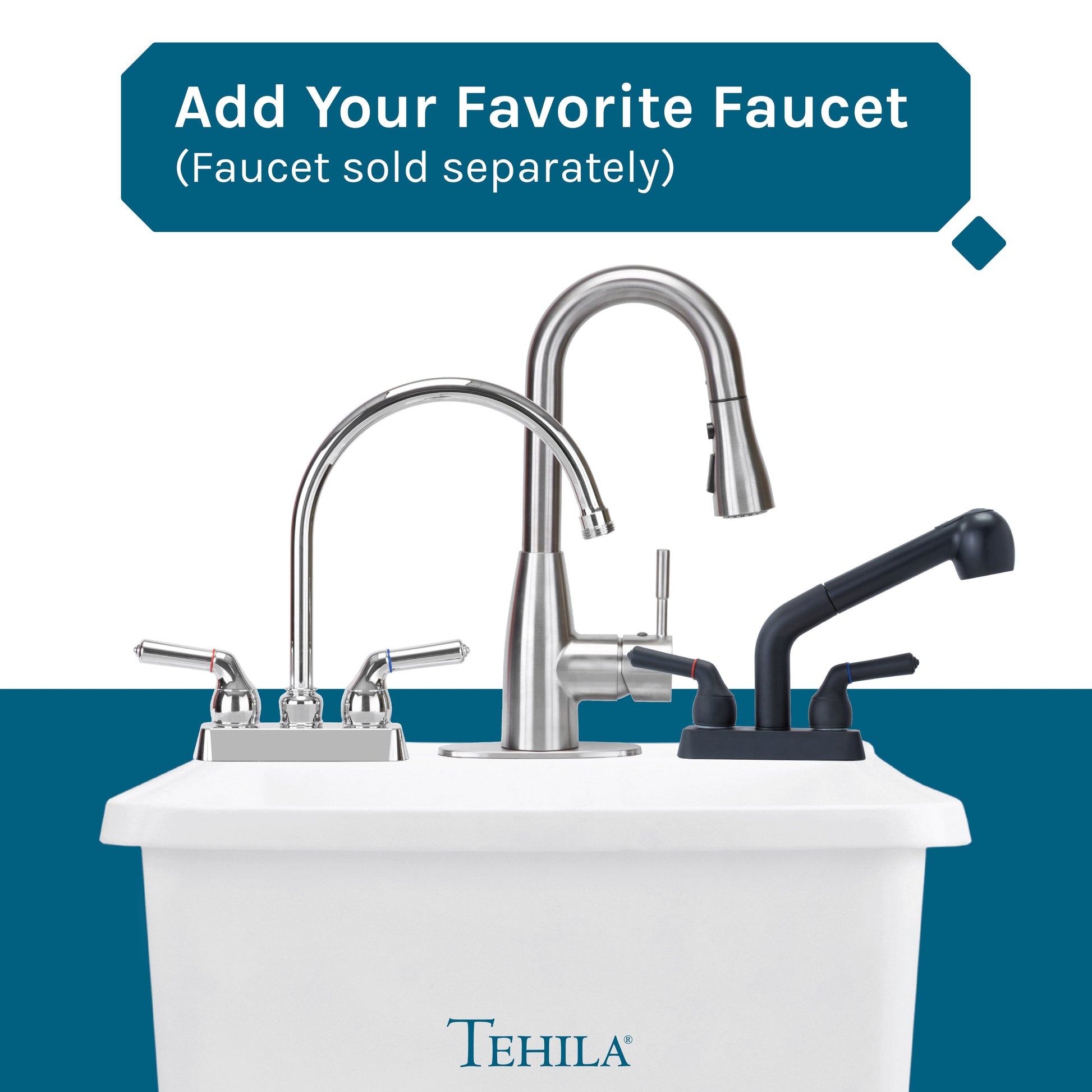 Add Your Favorite Faucet
(Faucet sold separately)

TEHILA®