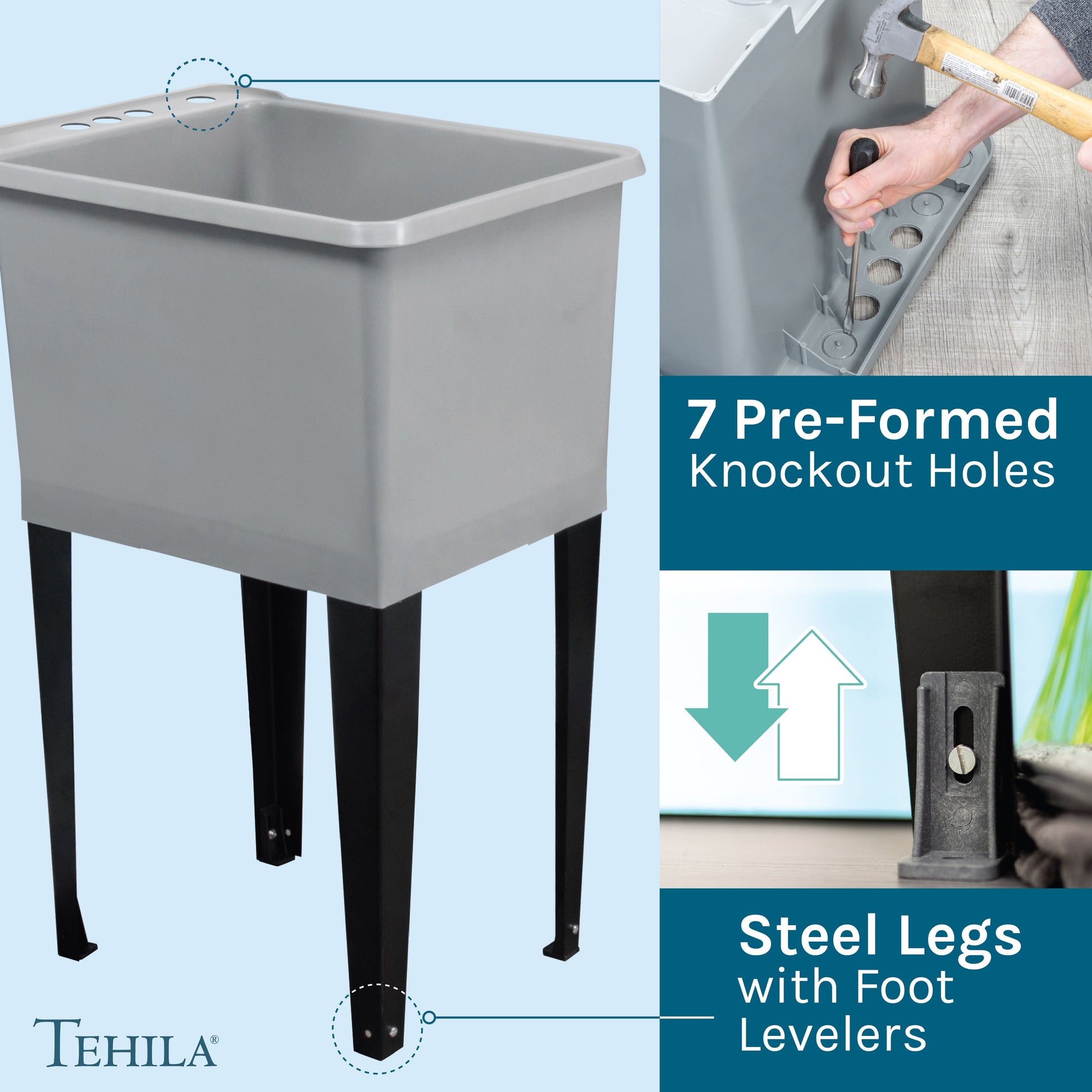 7 Pre-Formed
Knockout Holes

Steel Legs
with Foot
Levelers

TEHILA®