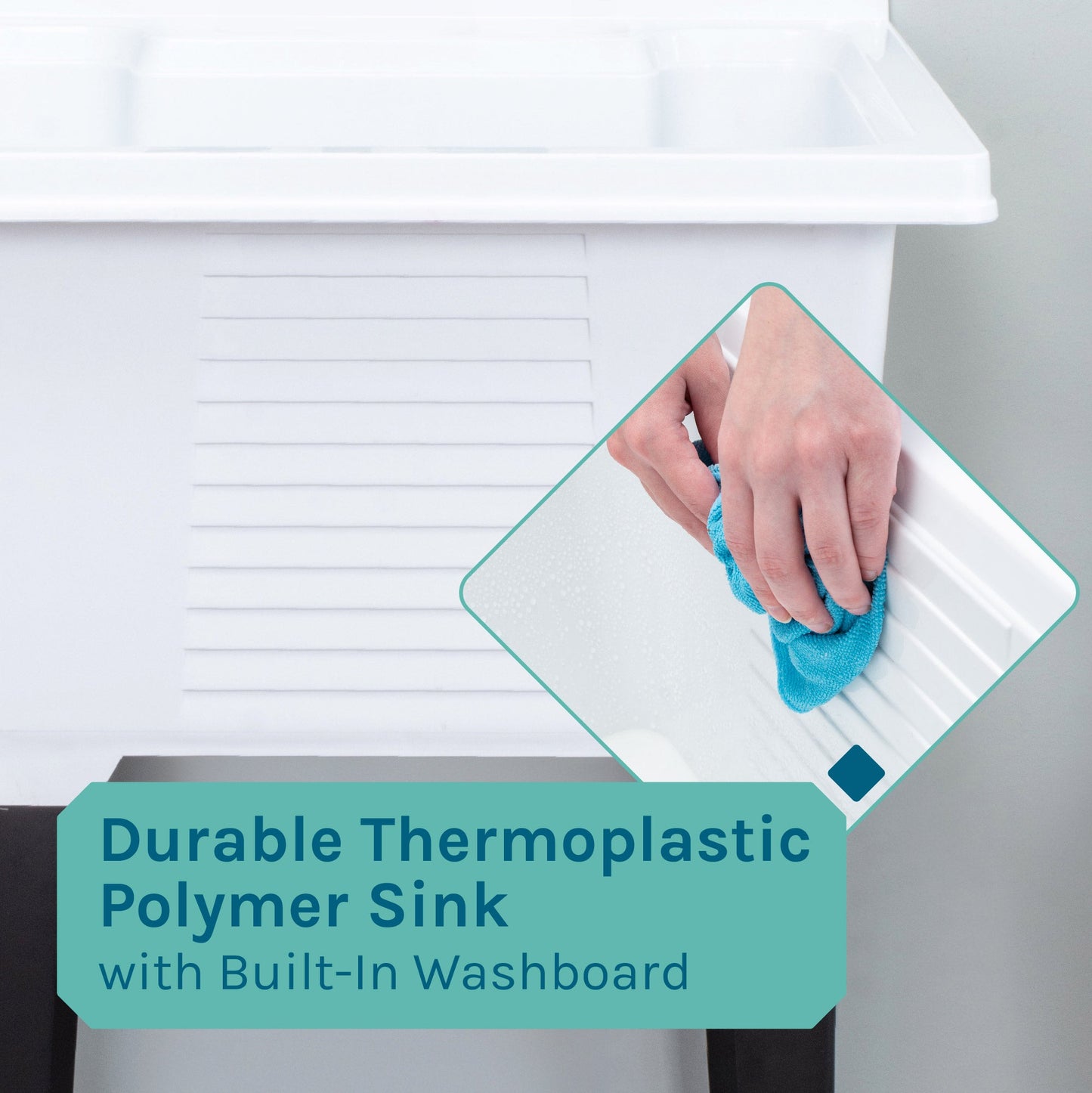 Durable Thermoplastic Polymer Sink
with Built-In Washboard