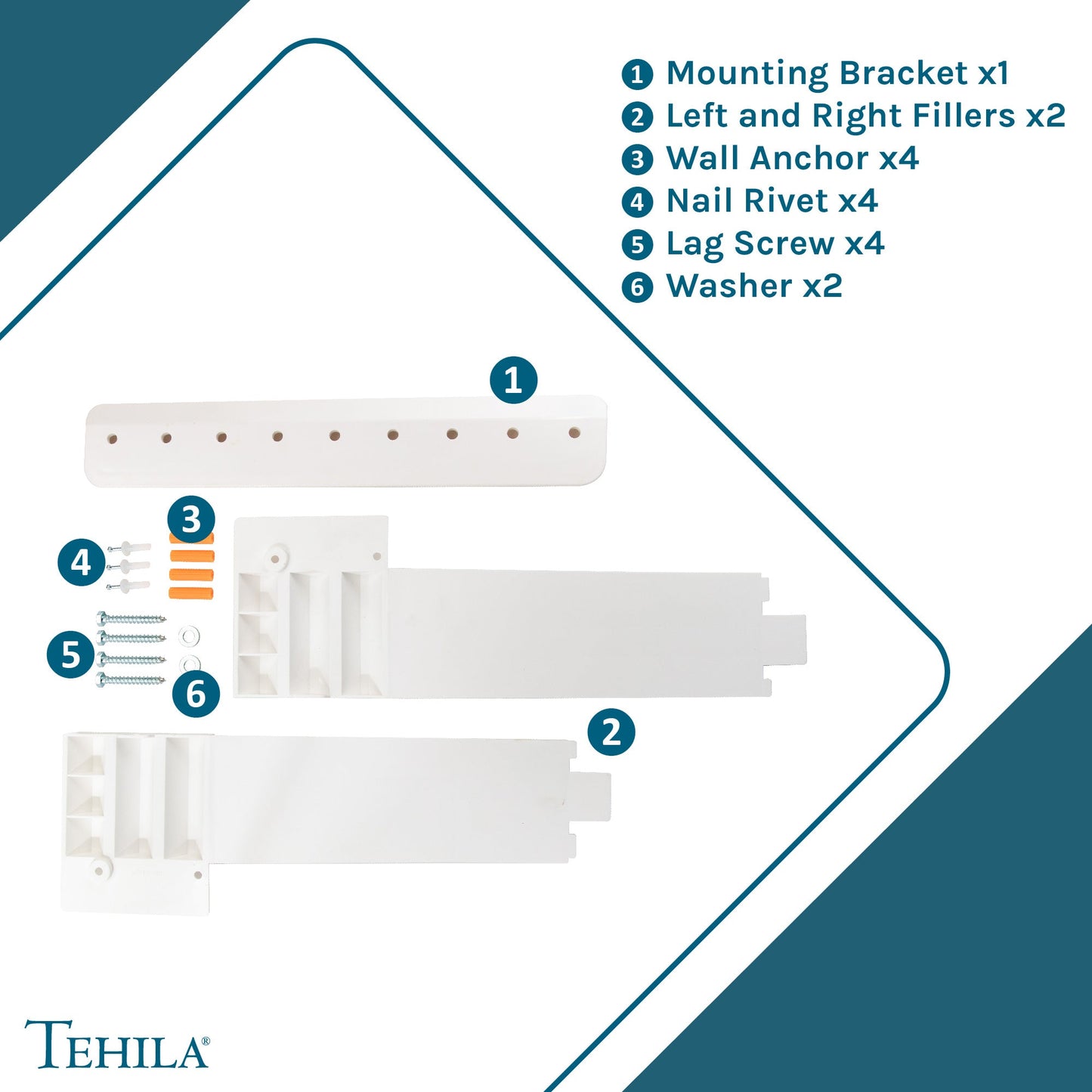 1 Mounting Bracket x1
2 Left and Right Fillers x2
3 Wall Anchor x4
4 Nail Rivet x4
5 Lag Screw x4
6 Washer x2

1

3

4

5

6

2

TEHILA®