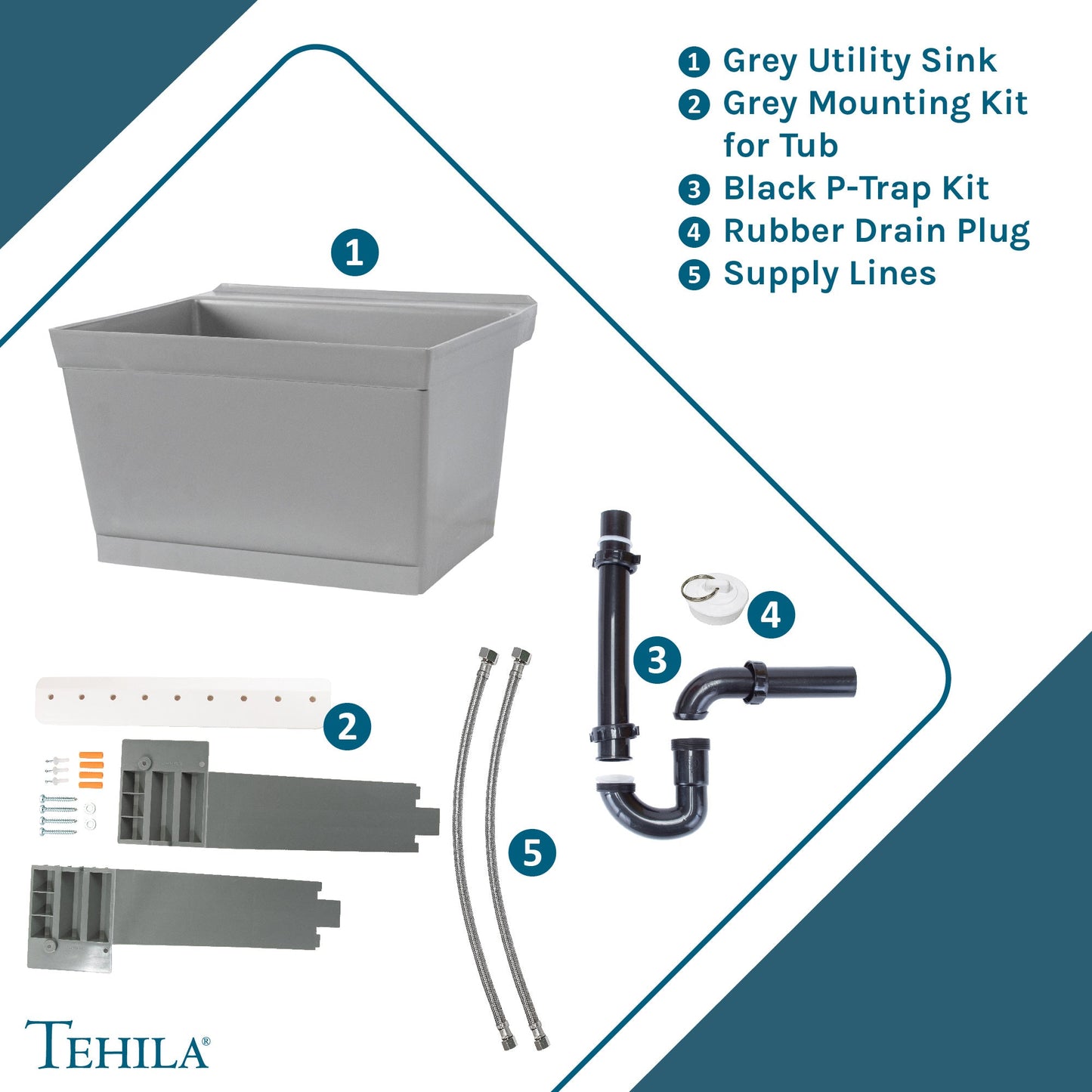 1 Grey Utility Sink
2 Grey Mounting Kit for Tub
3 Black P-Trap Kit
4 Rubber Drain Plug
5 Supply Lines

1

4

3

2

5

TEHILA®