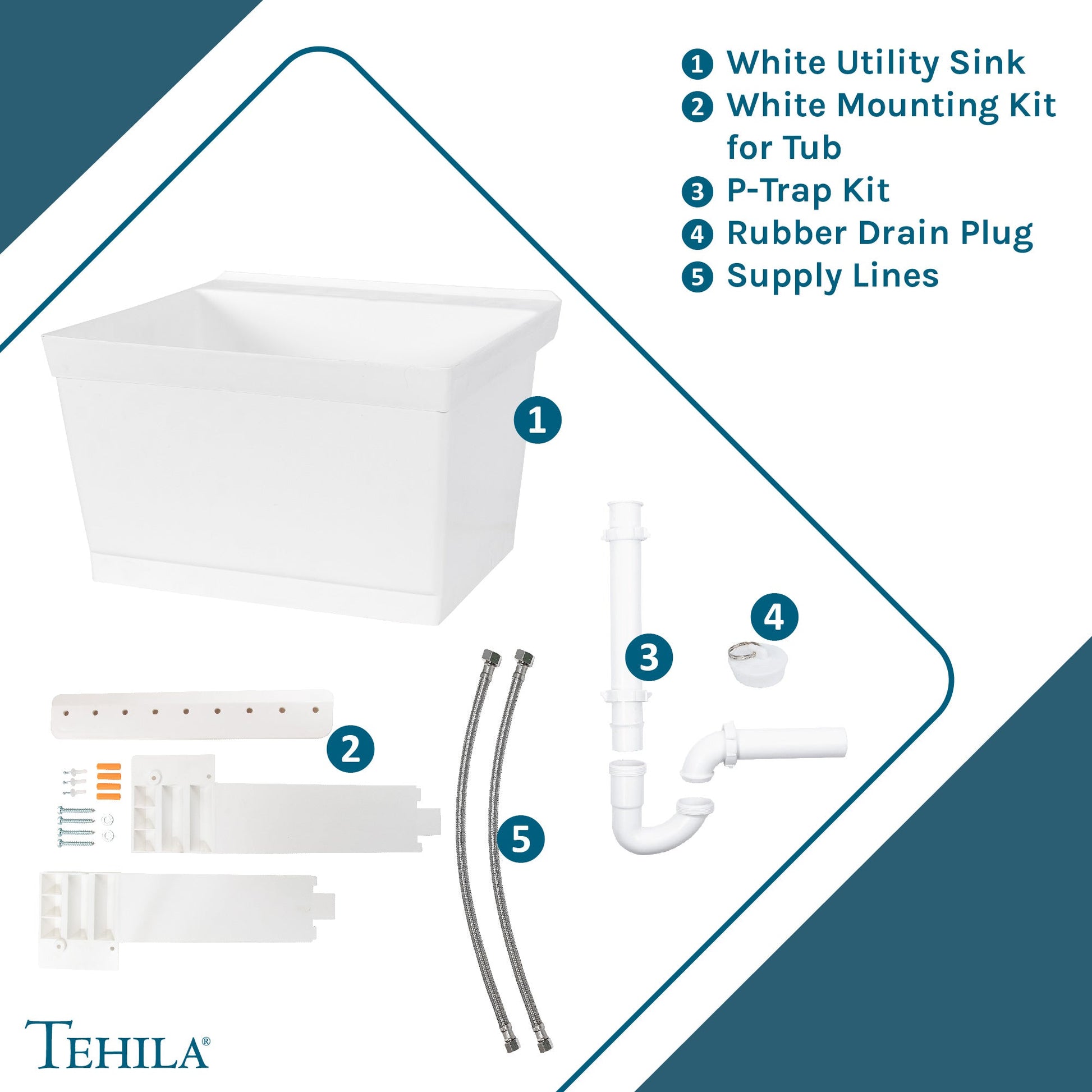 1 White Utility Sink
2 White Mounting Kit for Tub
3 P-Trap Kit
4 Rubber Drain Plug
5 Supply Lines

1

4

3

2

5

TEHILA®