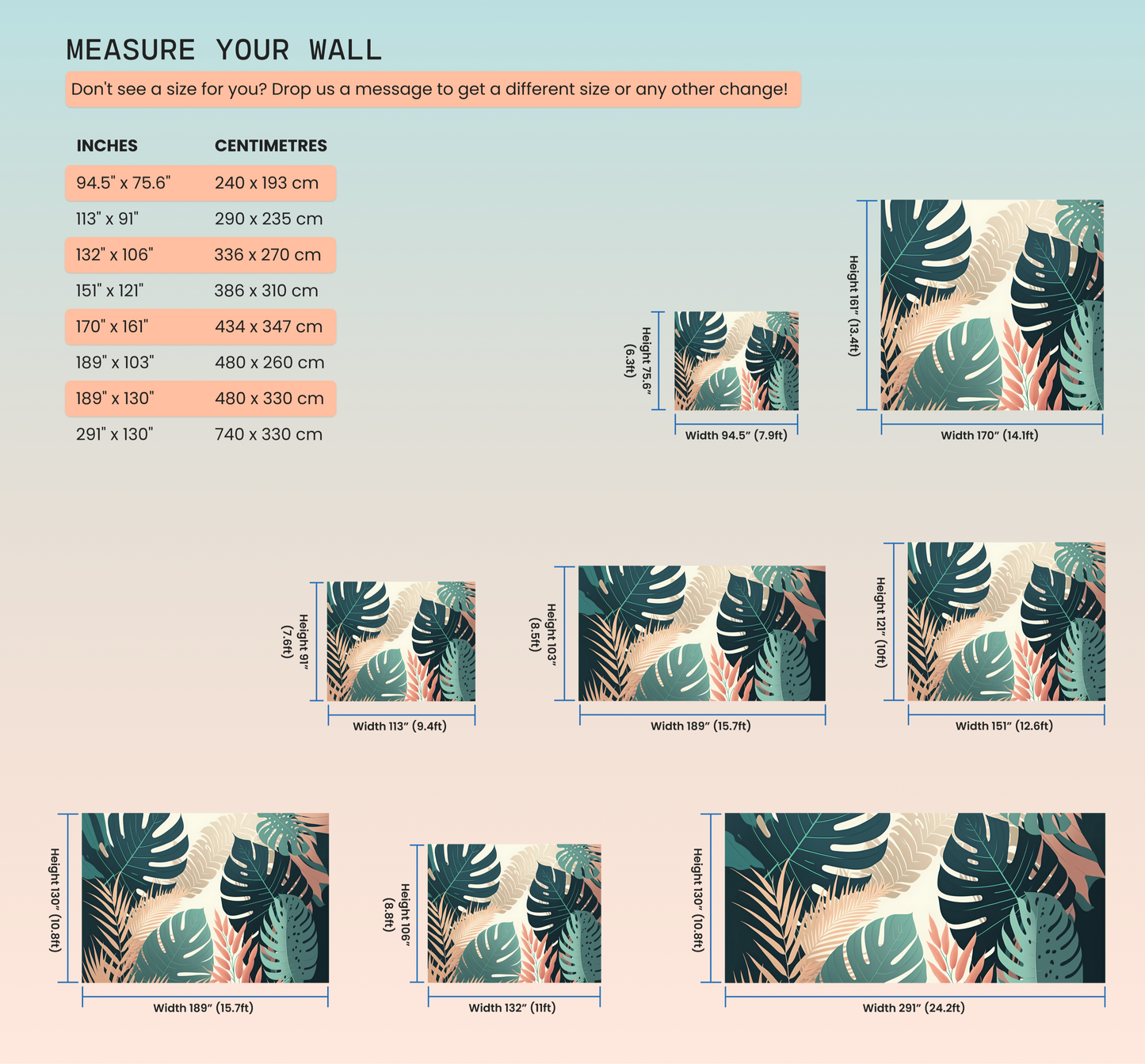 MEASURE YOUR WALL

Don't see a size for you? Drop us a message to get a different size or any other change!

| INCHES | CENTIMETRES |
|---|---|
| 94.5" x 75.6" | 240 x 193 cm |
| 113" x 91" | 290 x 235 cm |
| 132" x 106" | 336 x 270 cm |
| 151" x 121" | 386 x 310 cm |
| 170" x 161" | 434 x 347 cm |
| 189" x 103" | 480 x 260 cm |
| 189" x 130" | 480 x 330 cm |
| 291" x 130" | 740 x 330 cm |

Height 75.6" (6.3ft)
Width 94.5" (7.9ft)

Height 161" (13.4ft)
Width 170" (14.1ft)

Height 91" (7.6ft)
Width 113" (9.4ft)

Height 103" (8.5ft)
Width 189" (15.7ft)

Height 121" (10ft)
Width 151" (12.6ft)

Height 130" (10.8ft)
Width 189" (15.7ft)

Height 106" (8.8ft)
Width 132" (11ft)

Height 130" (10.8ft)
Width 291" (24.2ft)