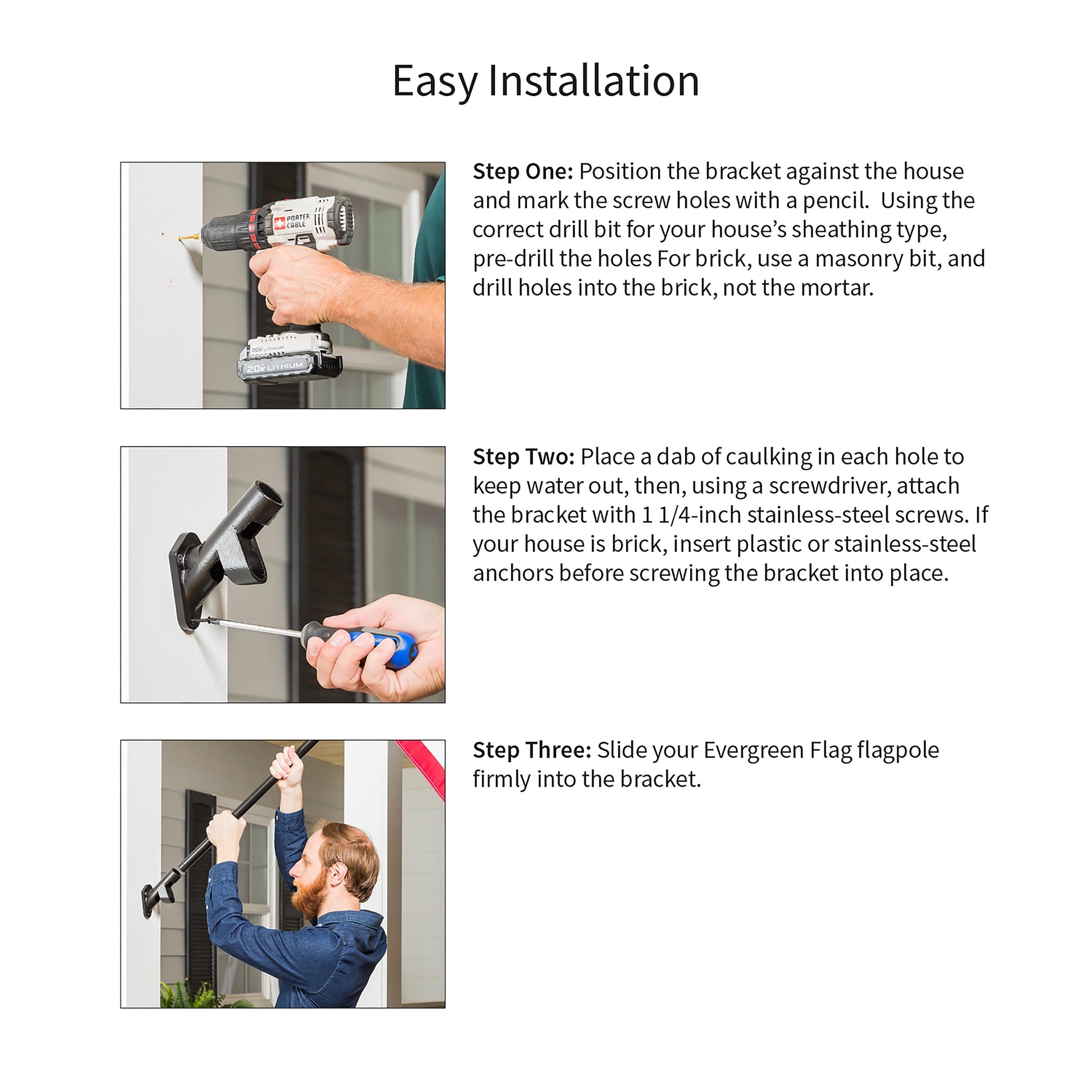 Easy Installation

PORTER CABLE

20V LITHIUM

20V LITHIUM

Step One: Position the bracket against the house and mark the screw holes with a pencil. Using the correct drill bit for your house's sheathing type, pre-drill the holes For brick, use a masonry bit, and drill holes into the brick, not the mortar.

Step Two: Place a dab of caulking in each hole to keep water out, then, using a screwdriver, attach the bracket with 1 1/4-inch stainless-steel screws. If your house is brick, insert plastic or stainless-steel anchors before screwing the bracket into place.

Step Three: Slide your Evergreen Flag flagpole firmly into the bracket.