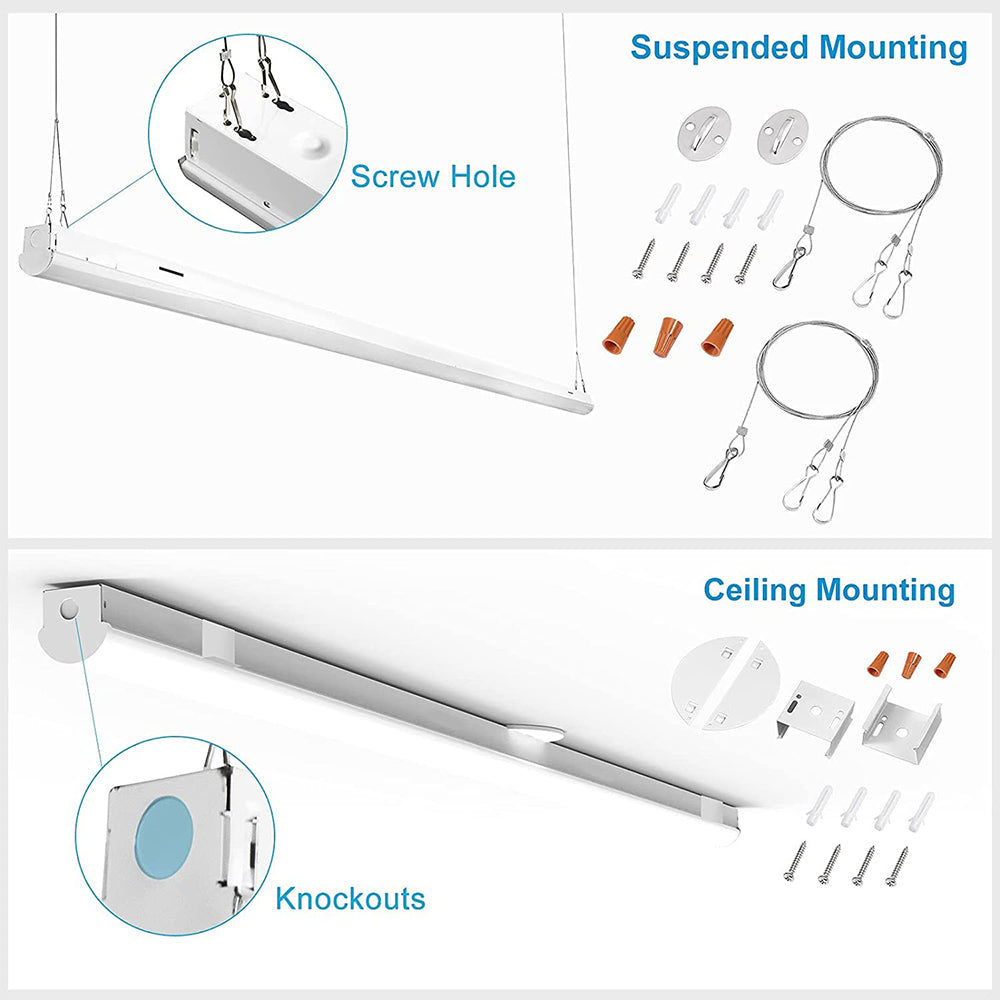 Suspended Mounting

Screw Hole

Ceiling Mounting

Knockouts