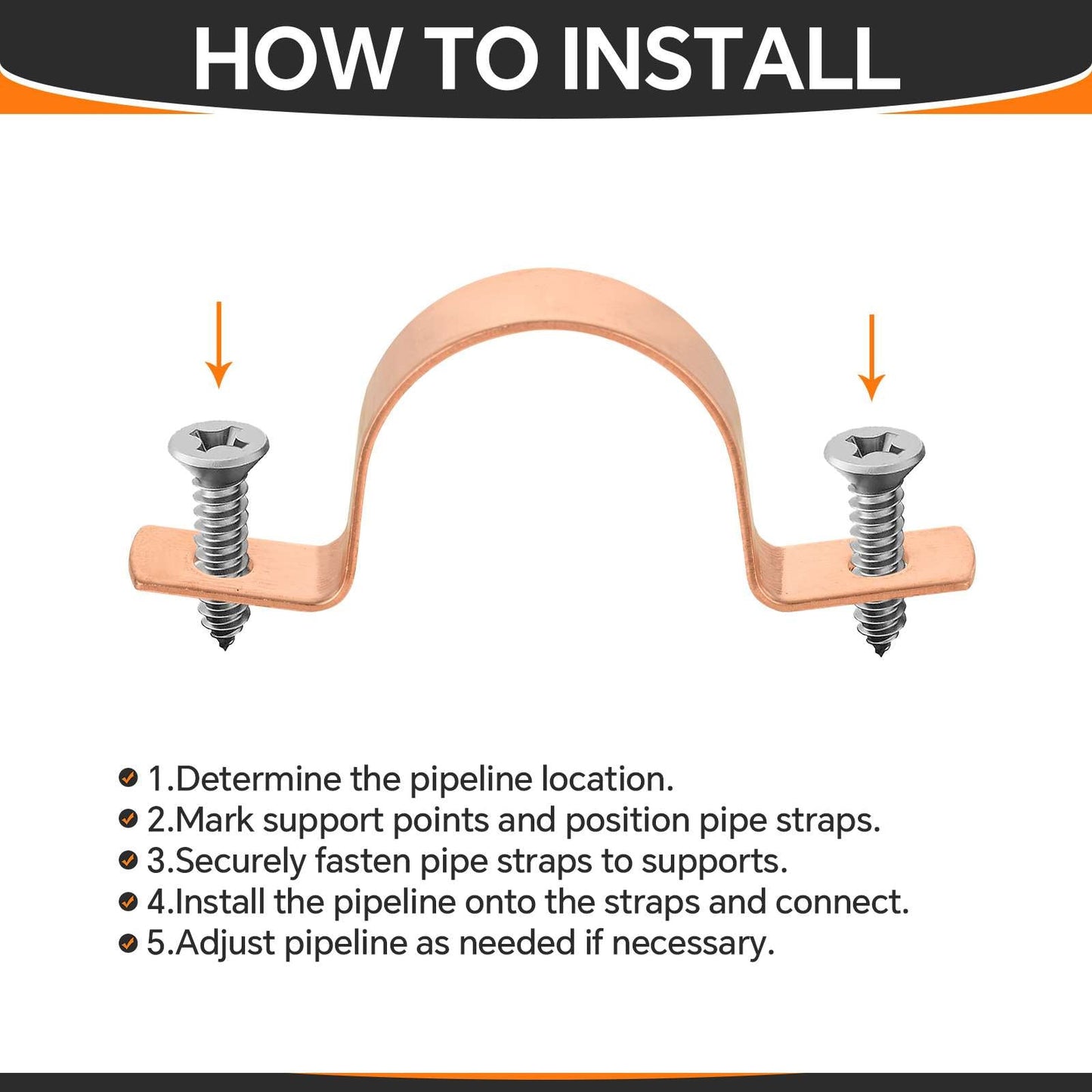 HOW TO INSTALL

1.Determine the pipeline location.
2.Mark support points and position pipe straps.
3.Securely fasten pipe straps to supports.
4.Install the pipeline onto the straps and connect.
5.Adjust pipeline as needed if necessary.