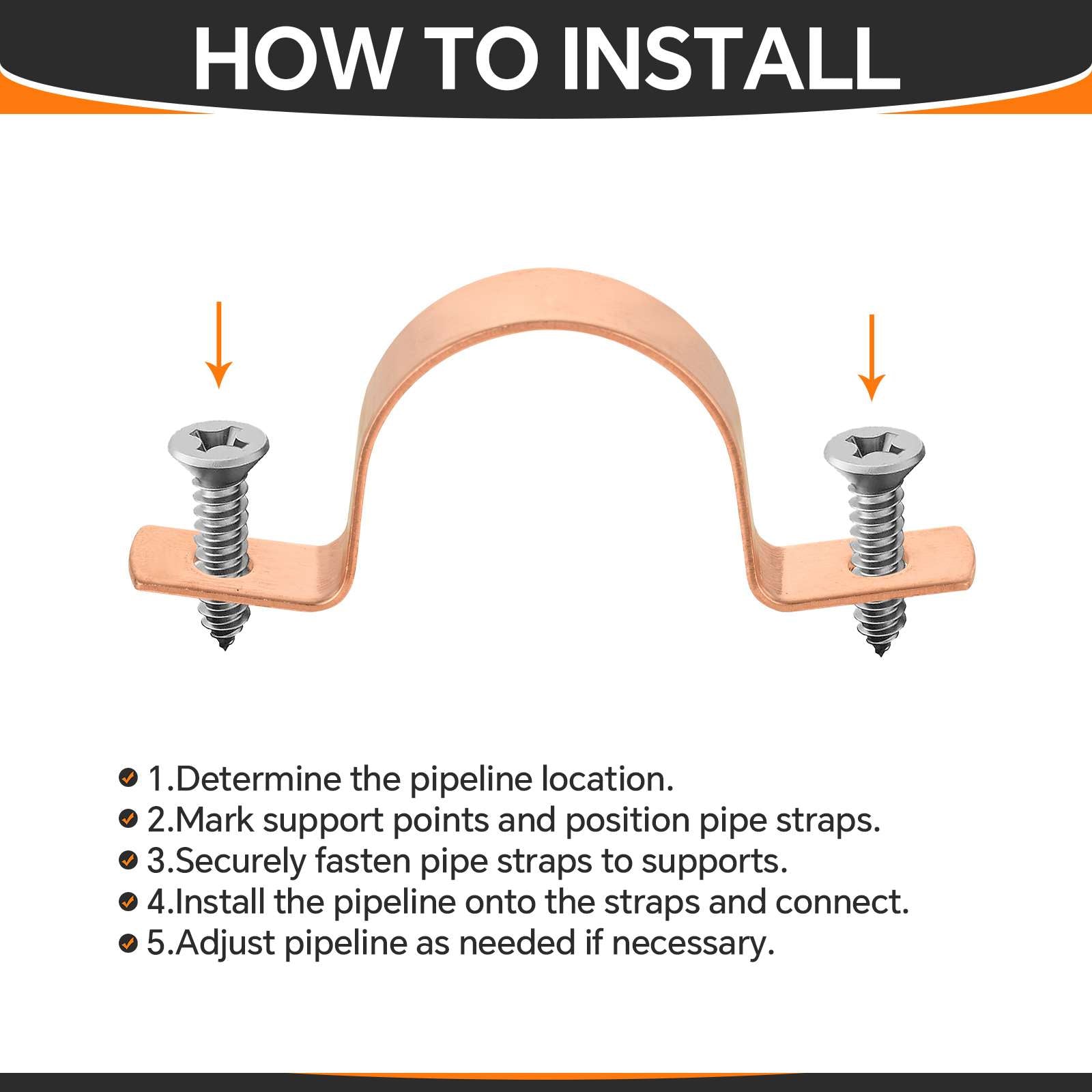 HOW TO INSTALL

1.Determine the pipeline location.
2.Mark support points and position pipe straps.
3.Securely fasten pipe straps to supports.
4.Install the pipeline onto the straps and connect.
5.Adjust pipeline as needed if necessary.