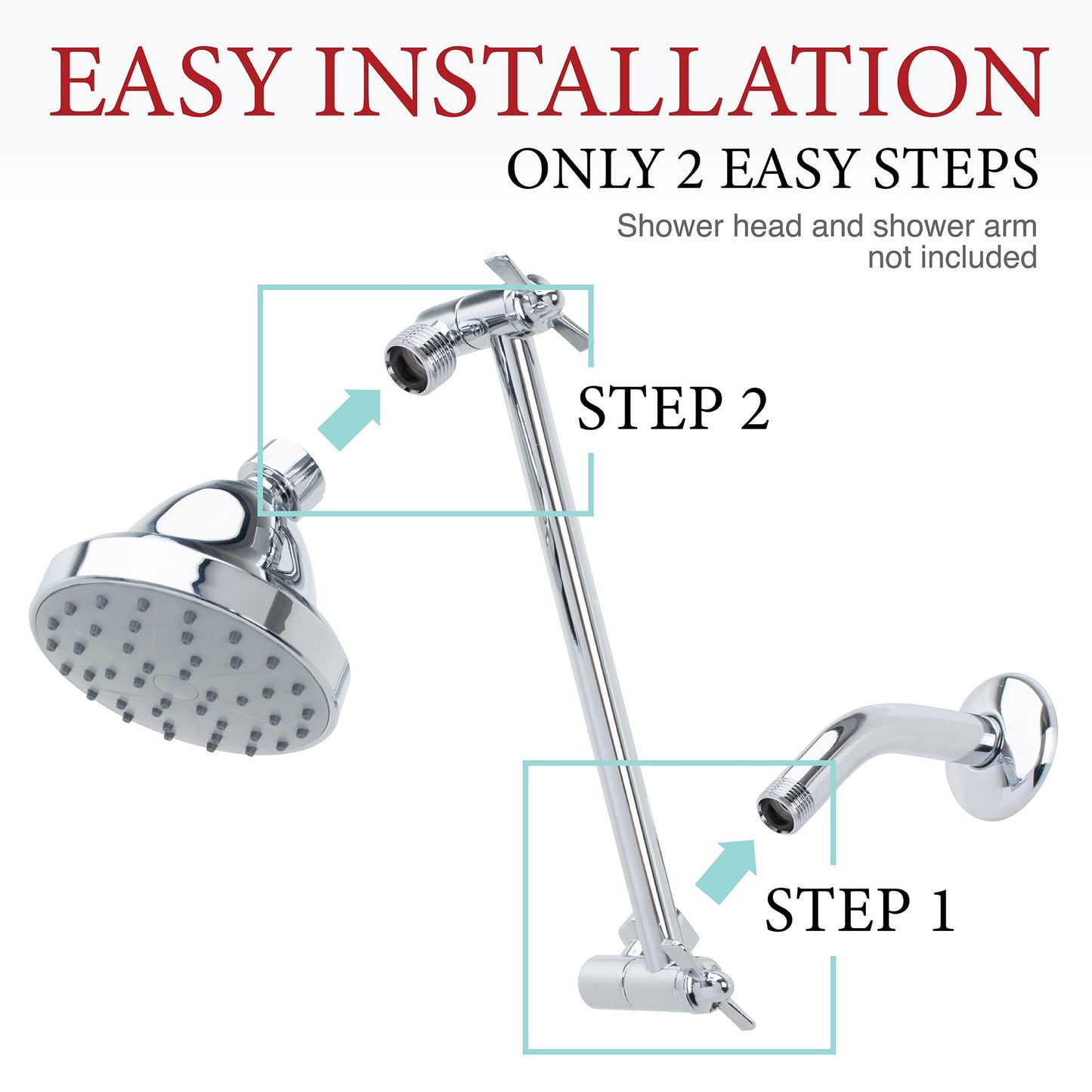 EASY INSTALLATION

ONLY 2 EASY STEPS

Shower head and shower arm not included

STEP 2

STEP 1