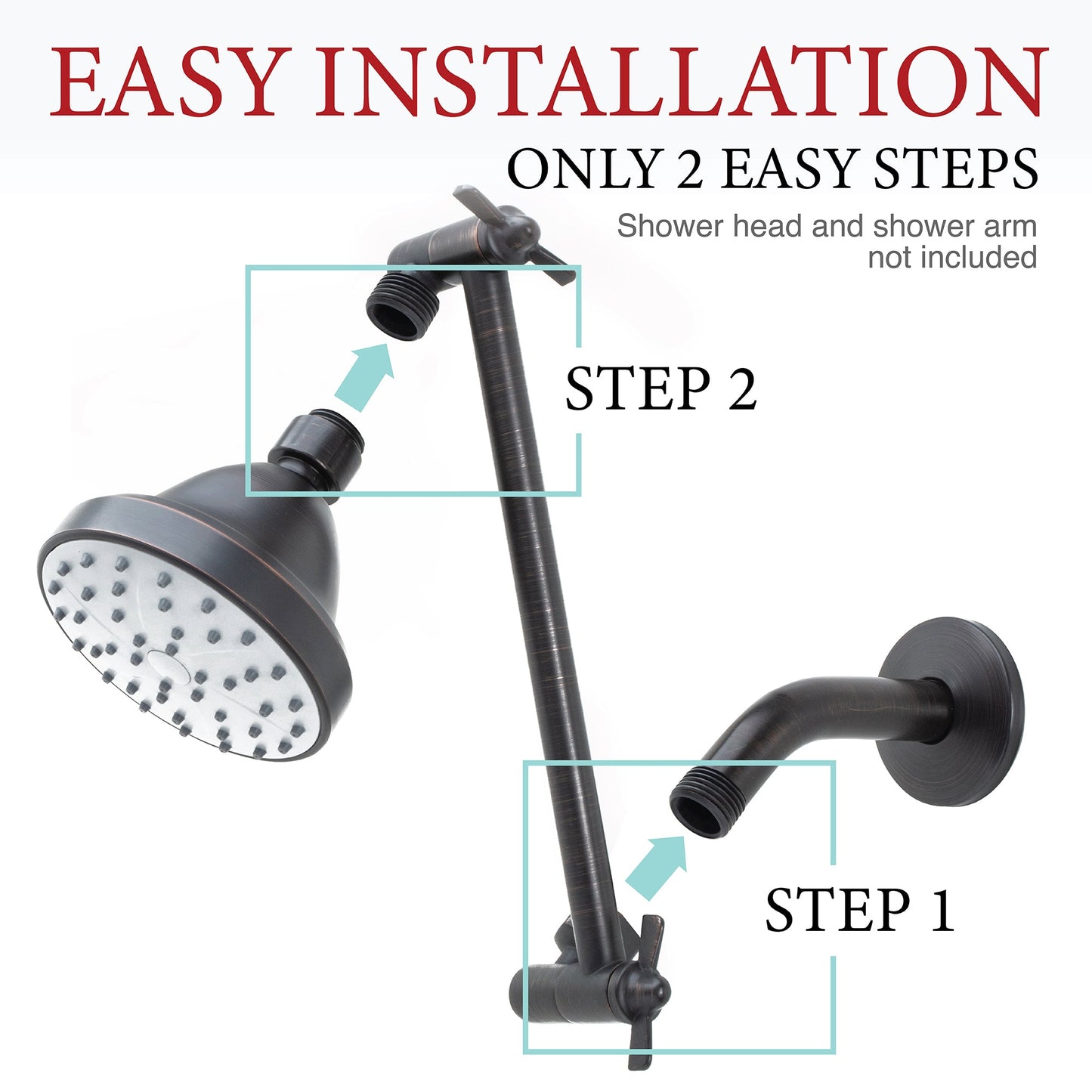 EASY INSTALLATION

ONLY 2 EASY STEPS

Shower head and shower arm not included

STEP 2

STEP 1