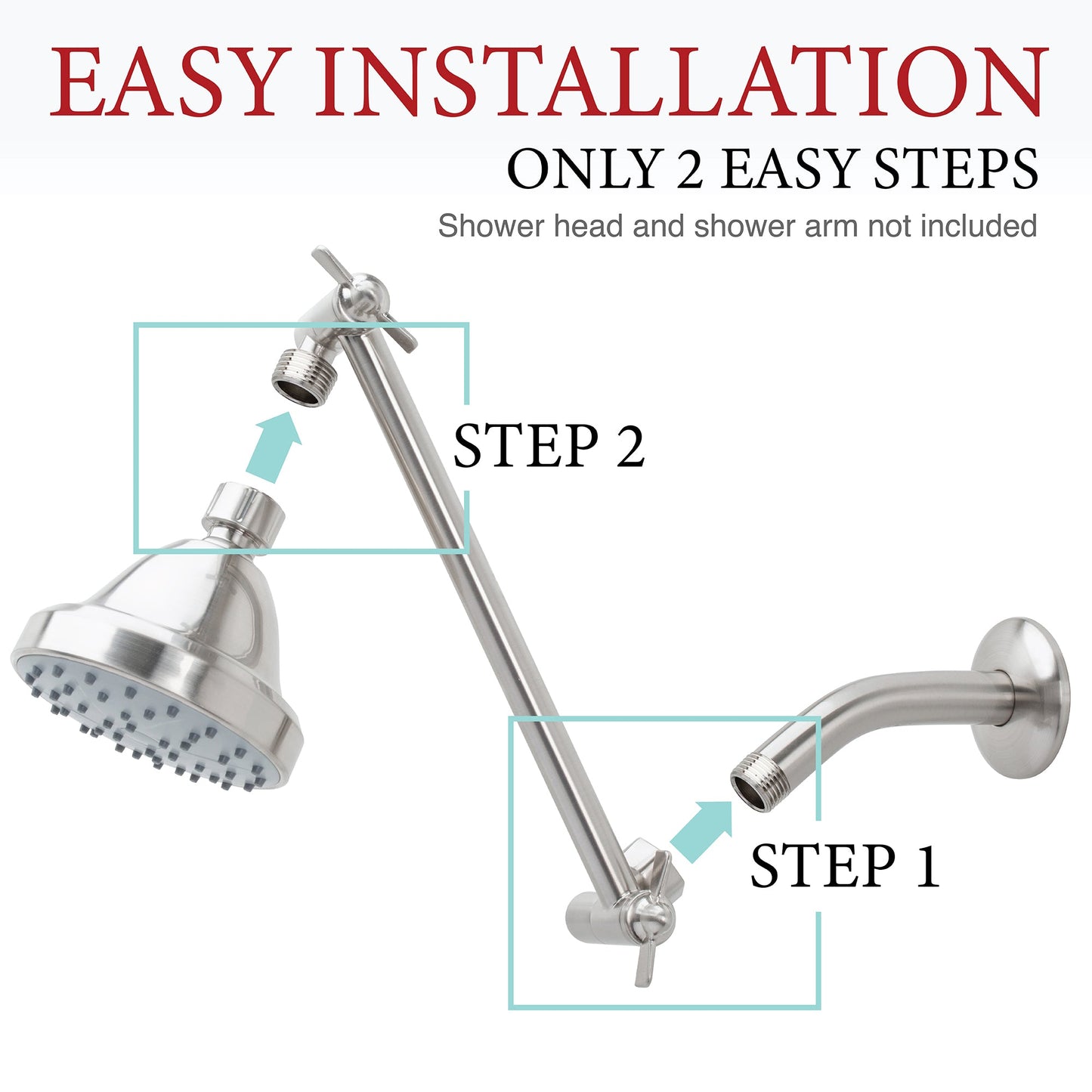 EASY INSTALLATION

ONLY 2 EASY STEPS

Shower head and shower arm not included

STEP 2

STEP 1