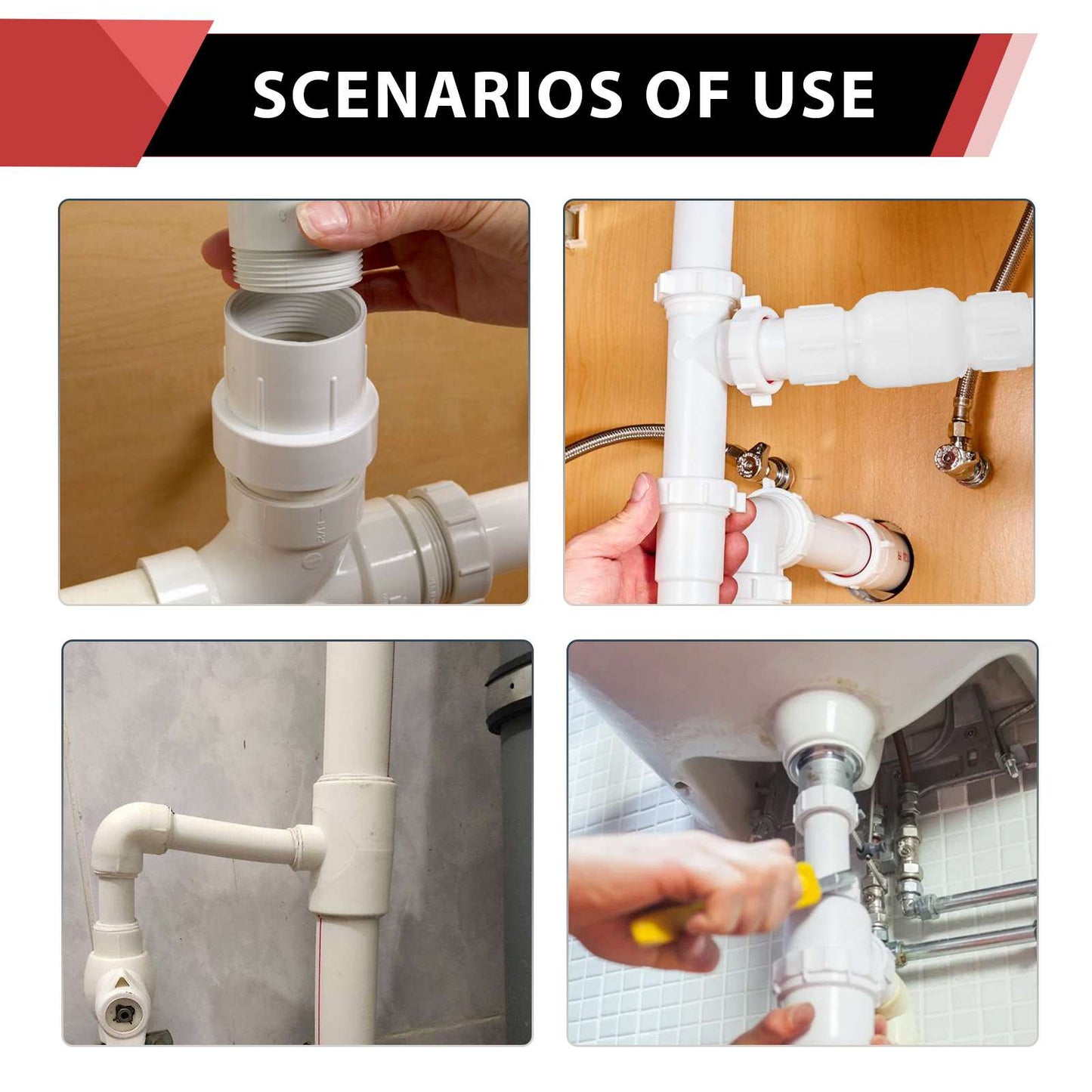 SCENARIOS OF USE