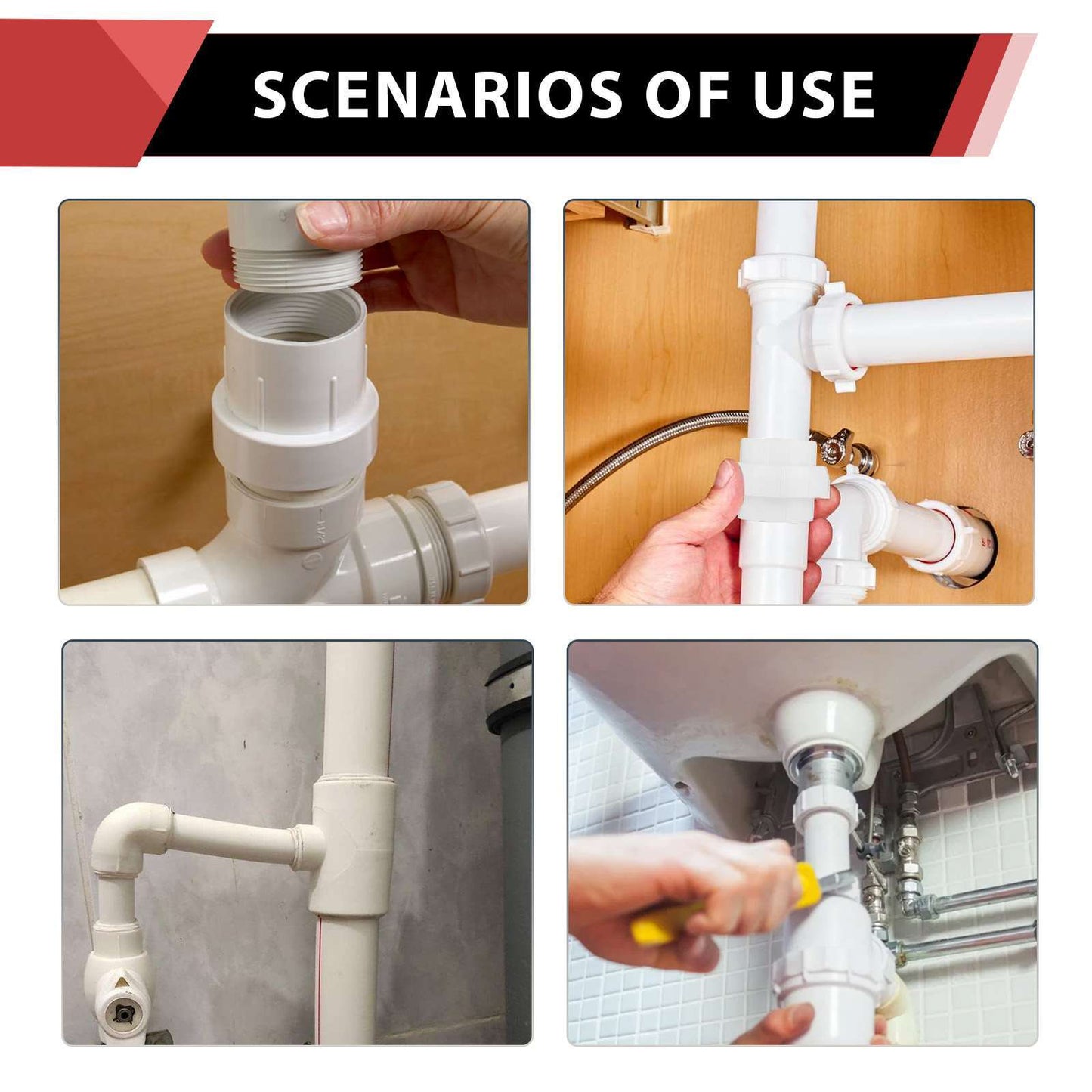 SCENARIOS OF USE