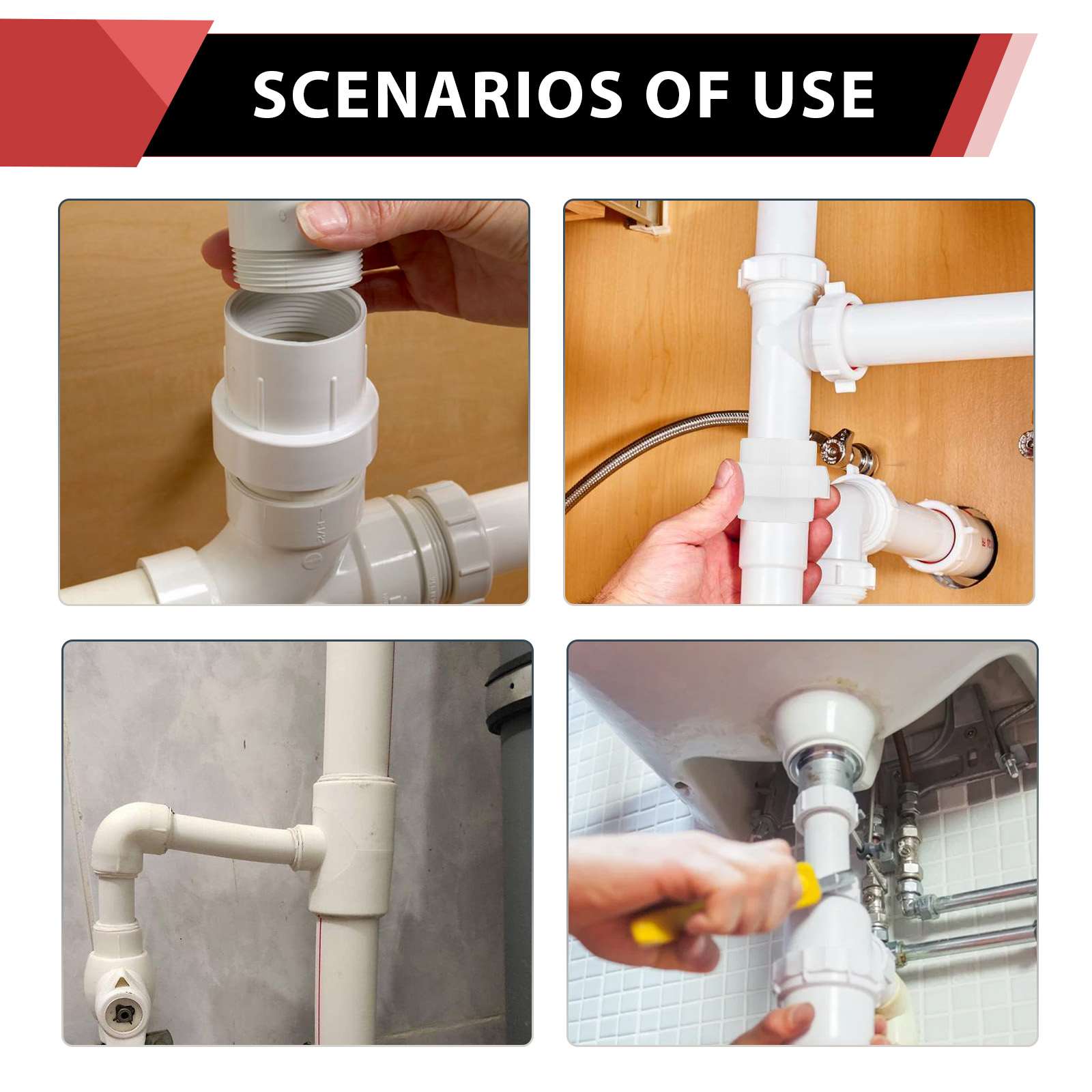 SCENARIOS OF USE