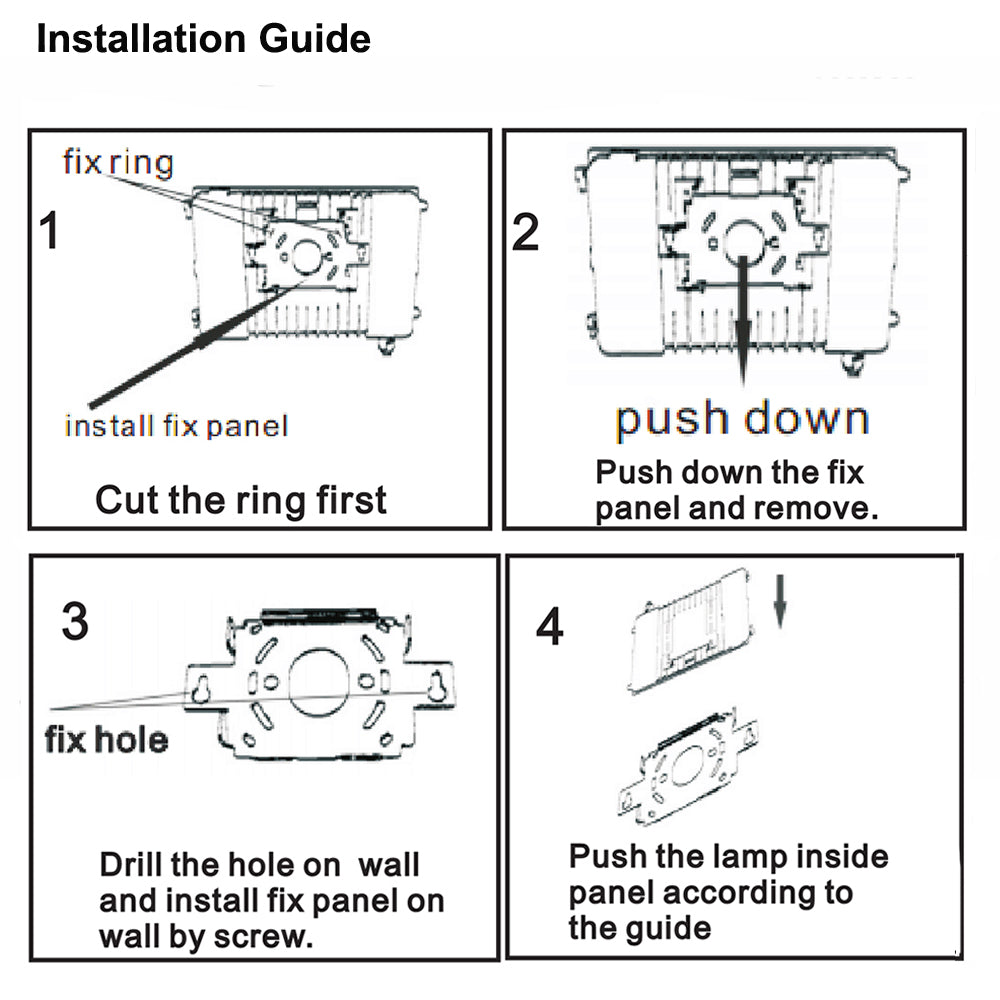 Installation Guide

1

fix ring

install fix panel

Cut the ring first

2

push down

Push down the fix panel and remove.

3

fix hole

Drill the hole on wall and install fix panel on wall by screw.

4

Push the lamp inside panel according to the guide