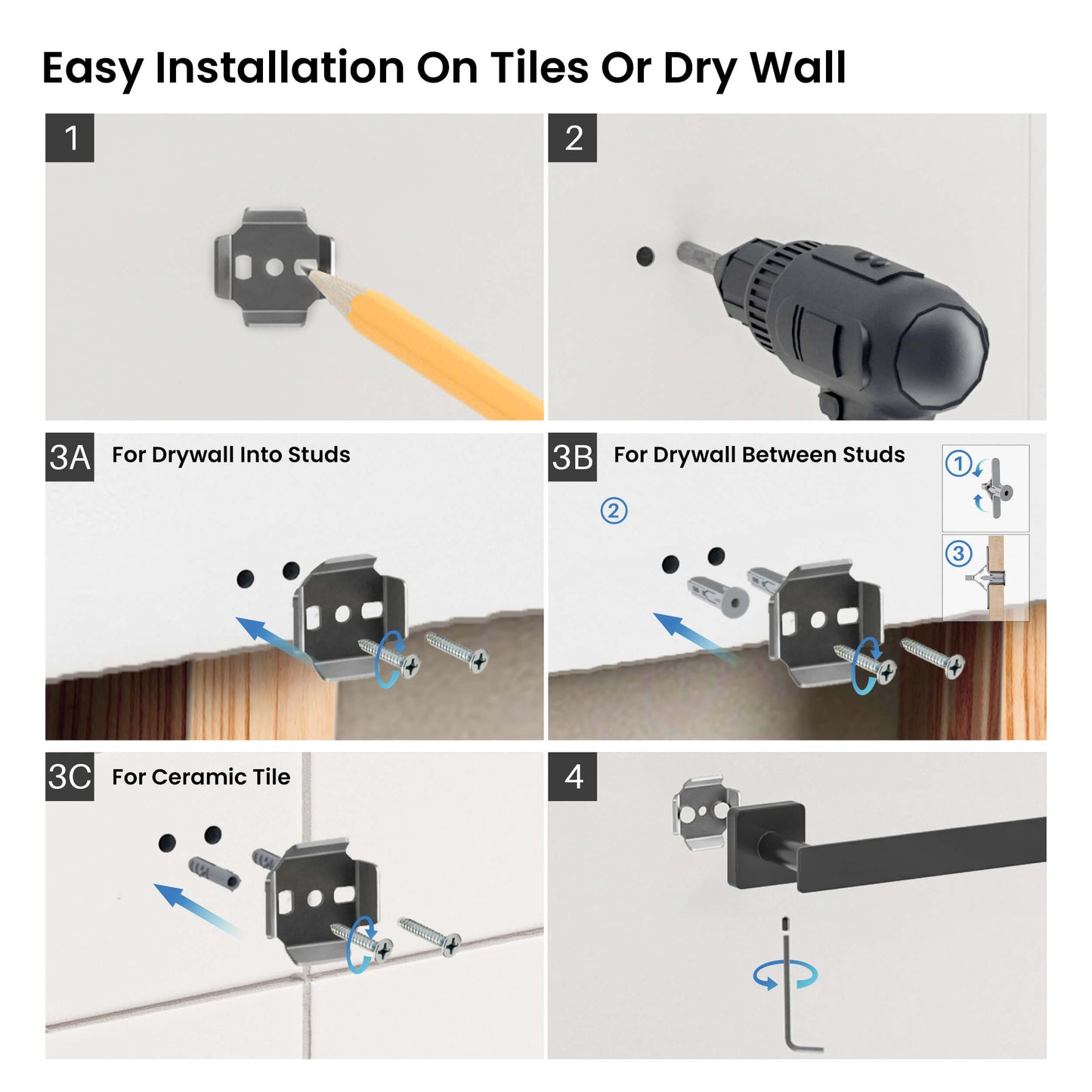 Easy Installation On Tiles Or Dry Wall

1

2

3A For Drywall Into Studs

3B For Drywall Between Studs

①

②

③

3C For Ceramic Tile

4