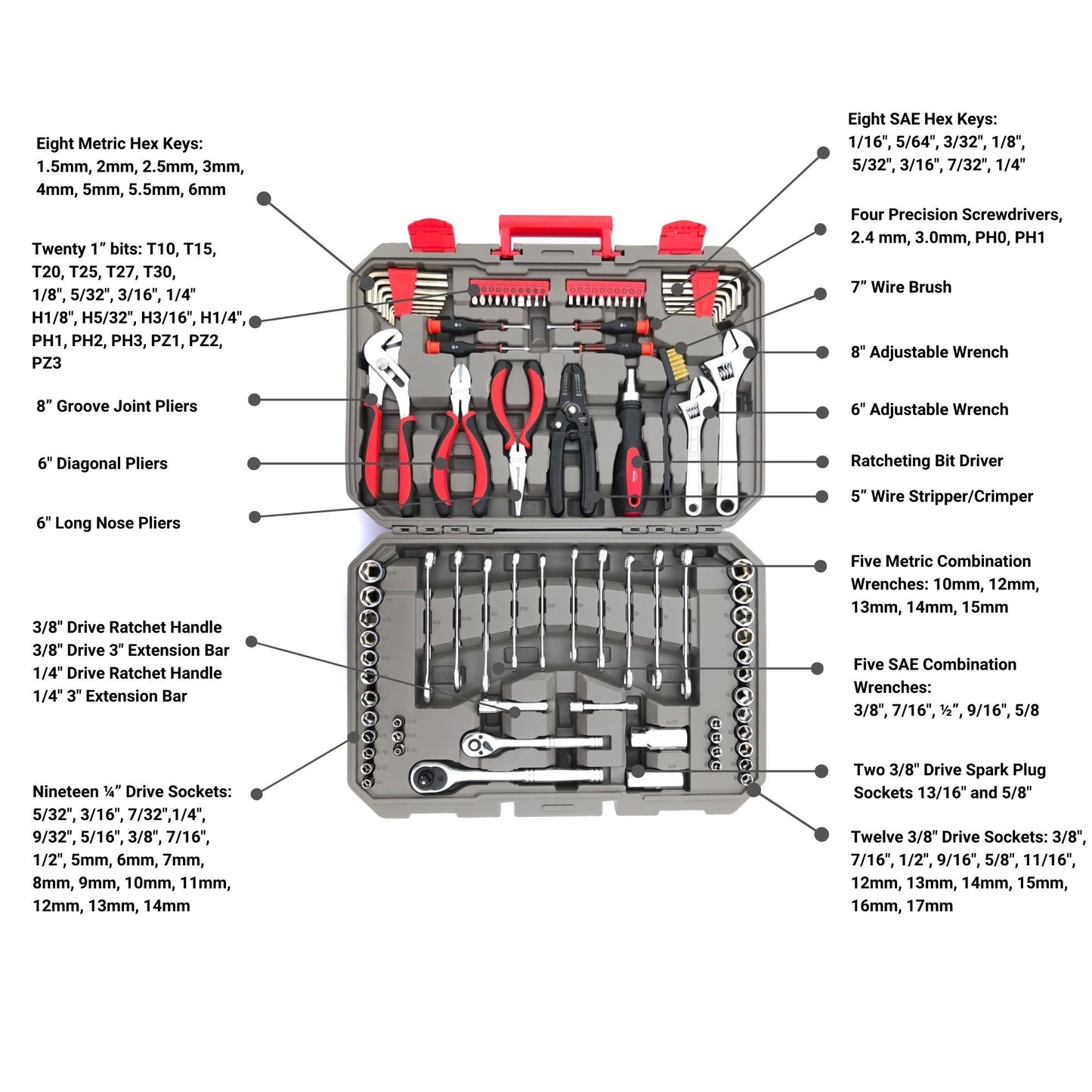 Eight Metric Hex Keys: 1.5mm, 2mm, 2.5mm, 3mm, 4mm, 5mm, 5.5mm, 6mm

Twenty 1” bits: T10, T15, T20, T25, T27, T30, 1/8", 5/32", 3/16", 1/4" H1/8", H5/32", H3/16", H1/4", PH1, PH2, PH3, PZ1, PZ2, PZ3

8” Groove Joint Pliers

6" Diagonal Pliers

6" Long Nose Pliers

3/8" Drive Ratchet Handle
3/8" Drive 3" Extension Bar
1/4" Drive Ratchet Handle
1/4" 3" Extension Bar

Nineteen ¼” Drive Sockets: 5/32", 3/16", 7/32",1/4", 9/32", 5/16", 3/8", 7/16", 1/2", 5mm, 6mm, 7mm, 8mm, 9mm, 10mm, 11mm, 12mm, 13mm, 14mm

Eight SAE Hex Keys: 1/16", 5/64", 3/32", 1/8", 5/32", 3/16", 7/32", 1/4"

Four Precision Screwdrivers, 2.4 mm, 3.0mm, PH0, PH1

7” Wire Brush

8" Adjustable Wrench

6" Adjustable Wrench

Ratcheting Bit Driver

5” Wire Stripper/Crimper

Five Metric Combination Wrenches: 10mm, 12mm, 13mm, 14mm, 15mm

Five SAE Combination Wrenches: 3/8", 7/16", ½”, 9/16", 5/8

Two 3/8" Drive Spark Plug Sockets 13/16" and 5/8"

Twelve 3/8" Drive Sockets: 3/8", 7/16", 1/2", 9/16", 5/8", 11/16", 12mm, 13mm, 14mm, 15mm, 16mm, 17mm