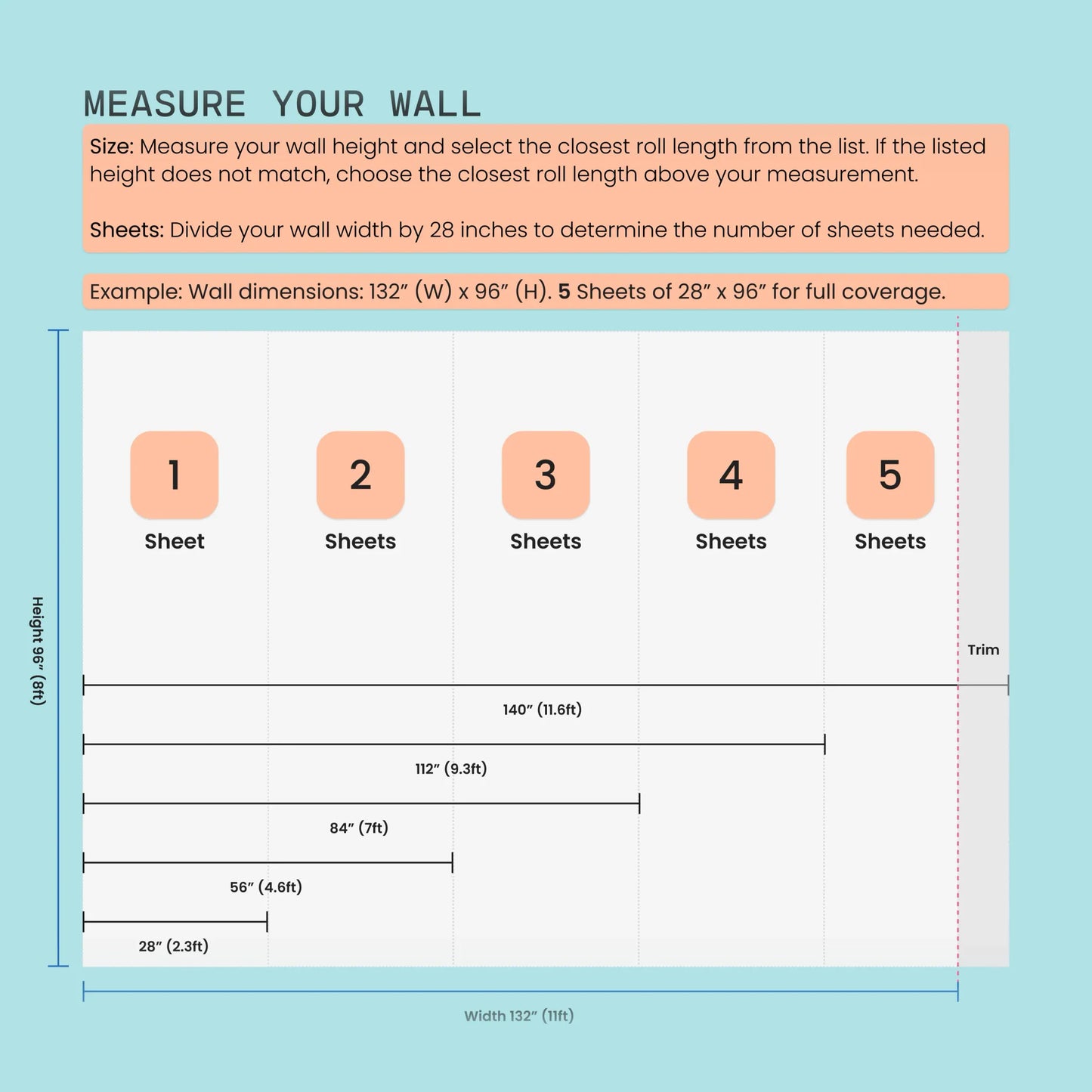 MEASURE YOUR WALL

Size: Measure your wall height and select the closest roll length from the list. If the listed height does not match, choose the closest roll length above your measurement.

Sheets: Divide your wall width by 28 inches to determine the number of sheets needed.

Example: Wall dimensions: 132″ (W) x 96″ (H). 5 Sheets of 28″ x 96″ for full coverage.

Height 96″ (8ft)

1
Sheet

2
Sheets

3
Sheets

4
Sheets

5
Sheets

Trim

140″ (11.6ft)

112″ (9.3ft)

84″ (7ft)

56″ (4.6ft)

28″ (2.3ft)

Width 132″ (11ft)