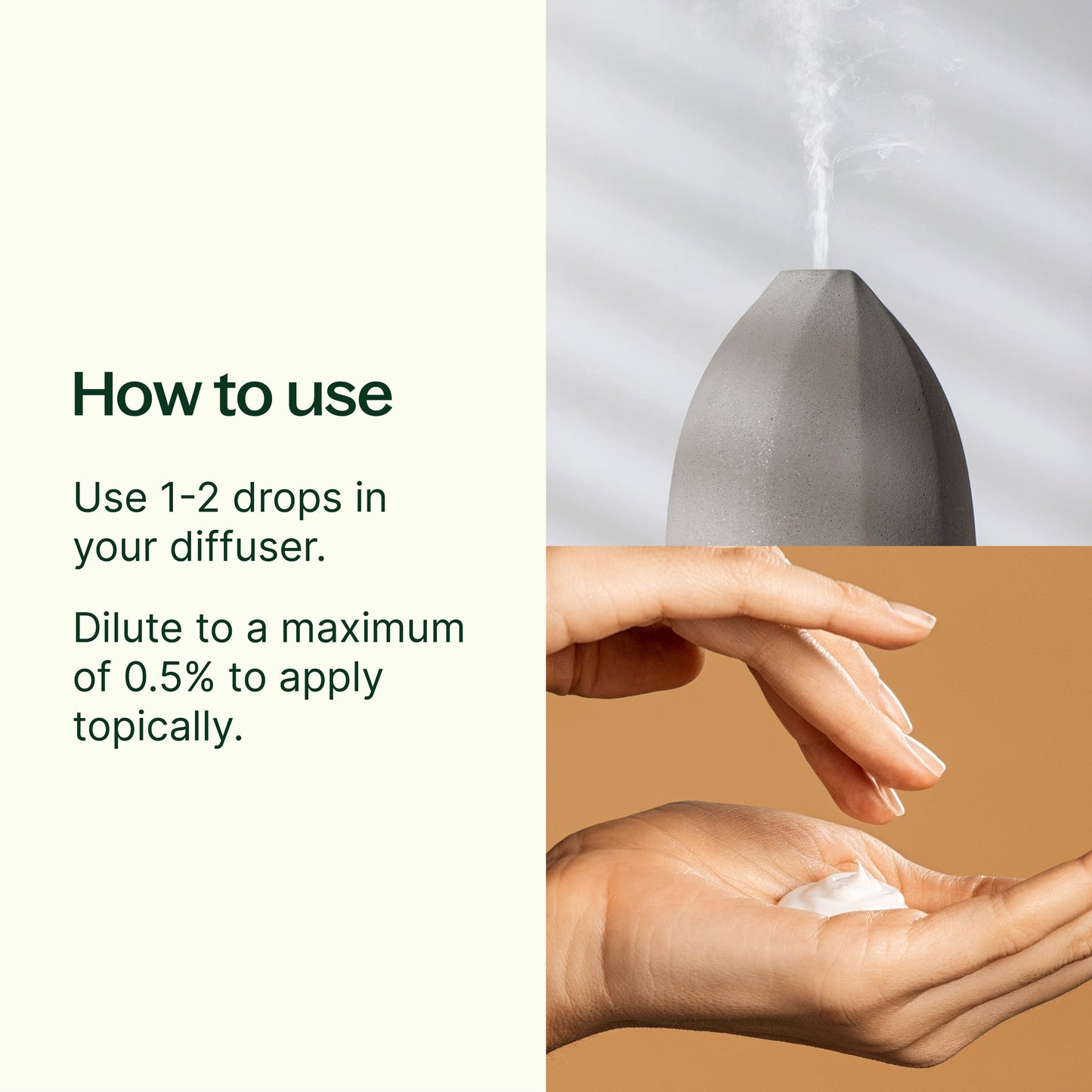 How to use

Use 1-2 drops in your diffuser.

Dilute to a maximum of 0.5% to apply topically.