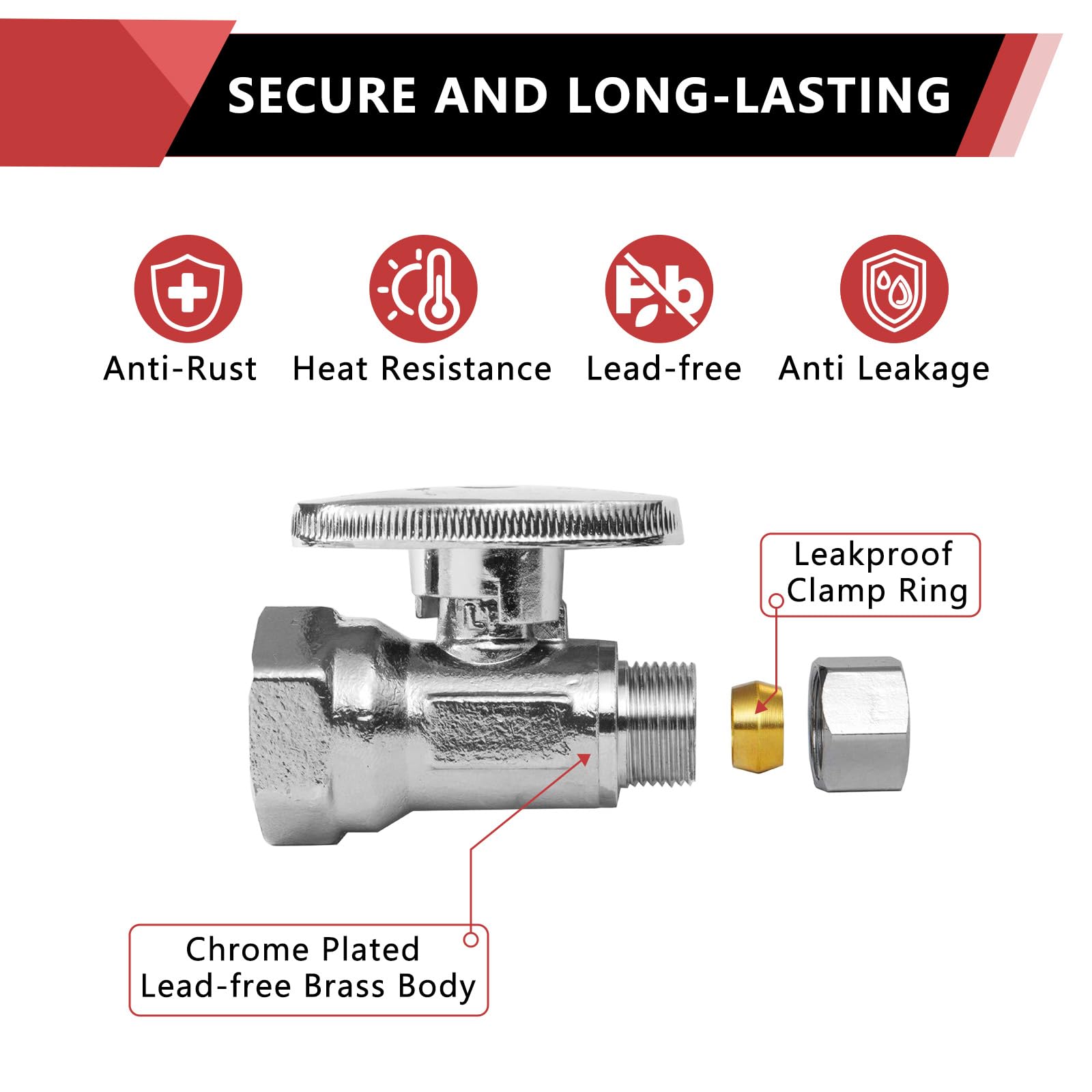 SECURE AND LONG-LASTING

Pb

Anti-Rust Heat Resistance Lead-free Anti Leakage

Leakproof Clamp Ring

Chrome Plated Lead-free Brass Body