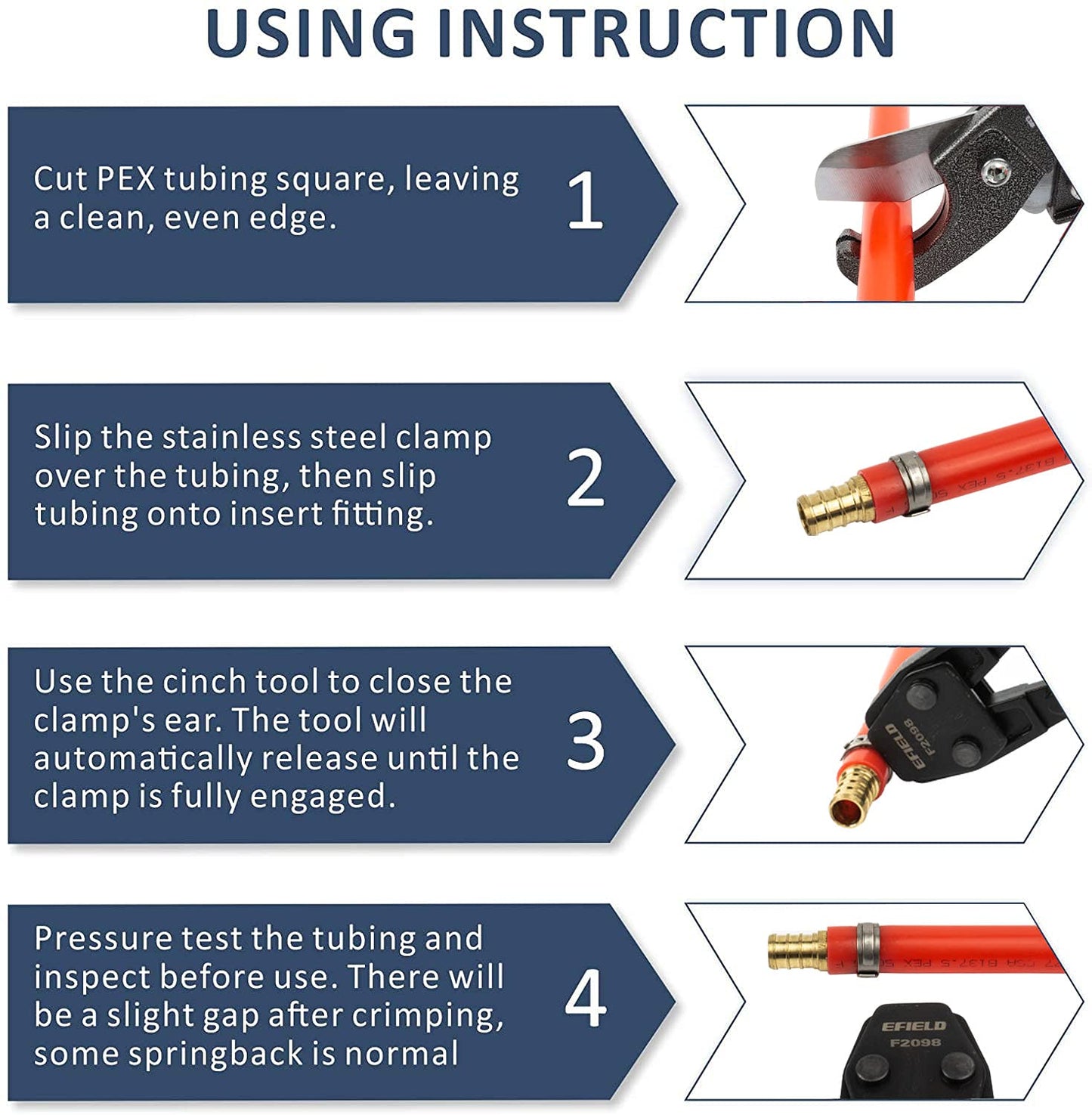 USING INSTRUCTION

Cut PEX tubing square, leaving a clean, even edge.

1

Slip the stainless steel clamp over the tubing, then slip tubing onto insert fitting.

2

Use the cinch tool to close the clamp's ear. The tool will automatically release until the clamp is fully engaged.

3

EFIELD
F2098

Pressure test the tubing and inspect before use. There will be a slight gap after crimping, some springback is normal

4

EFIELD
F2098