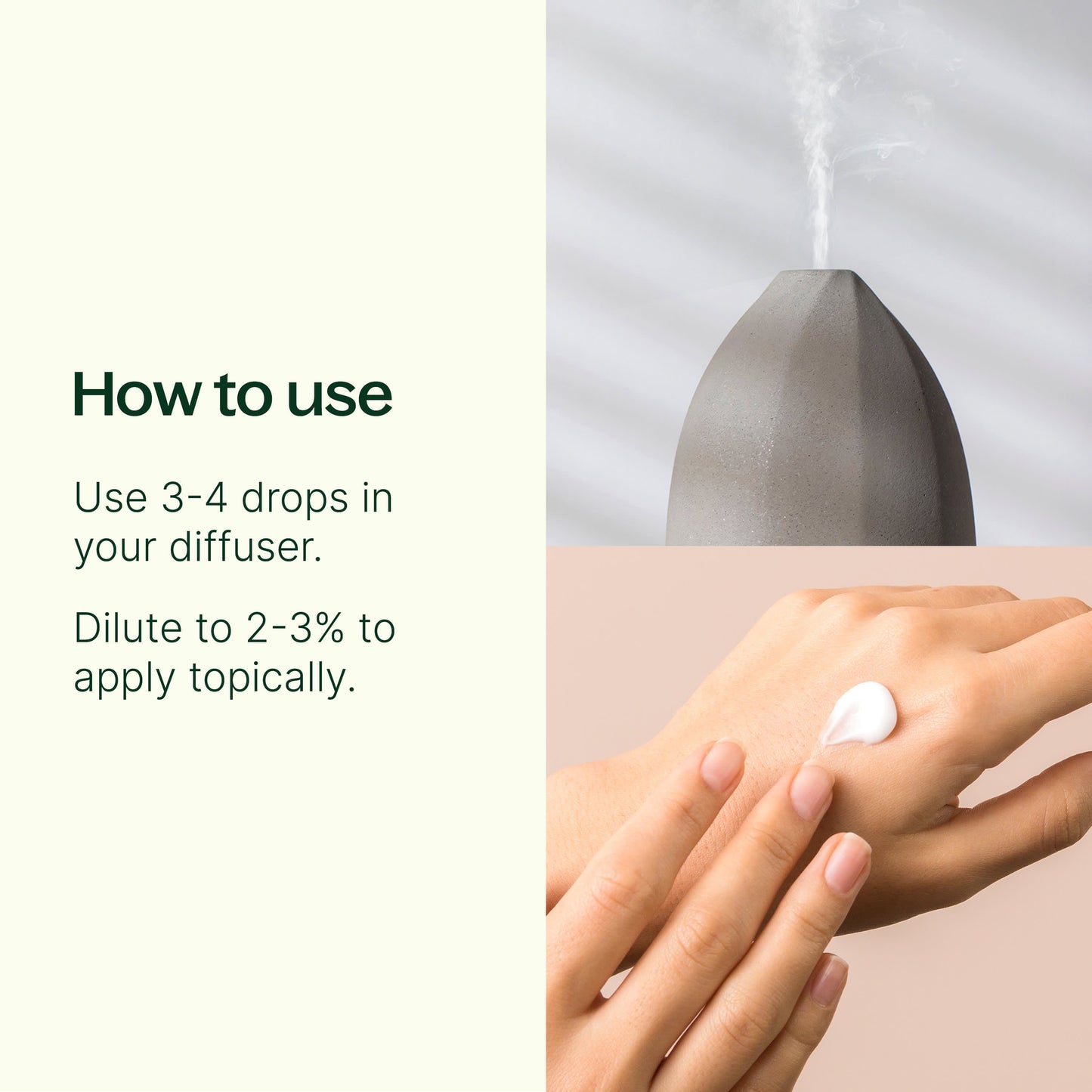 How to use

Use 3-4 drops in your diffuser.

Dilute to 2-3% to apply topically.